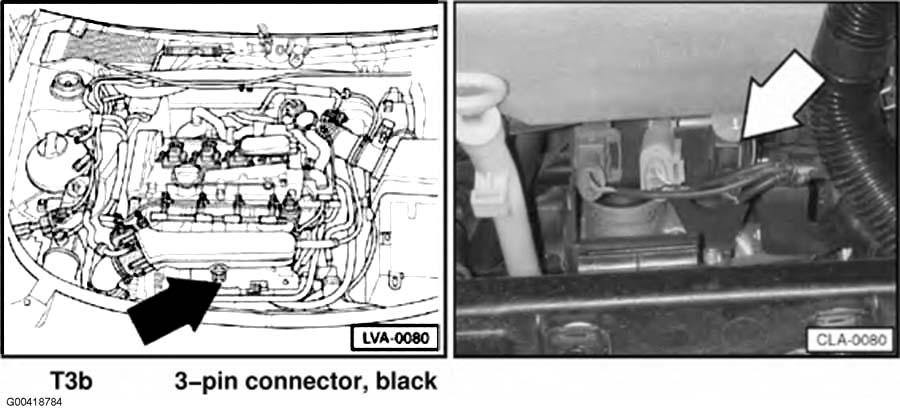 LVA-0080

CLA-0080

T3b 3–pin connector, black

G00418784