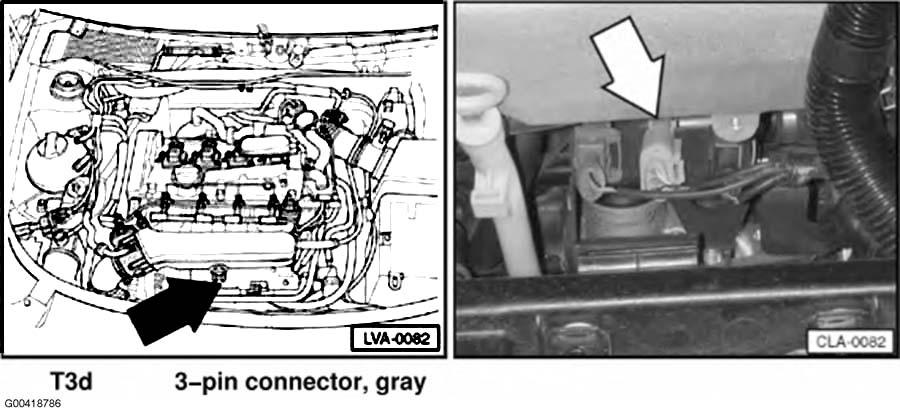 LVA-0082

CLA-0082

T3d 3–pin connector, gray

G00418786