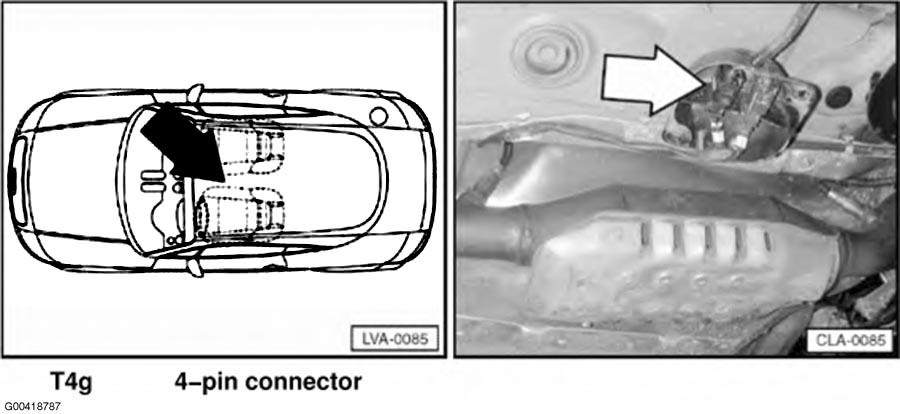 LVA-0085

CLA-0085

T4g 4–pin connector

G00418787