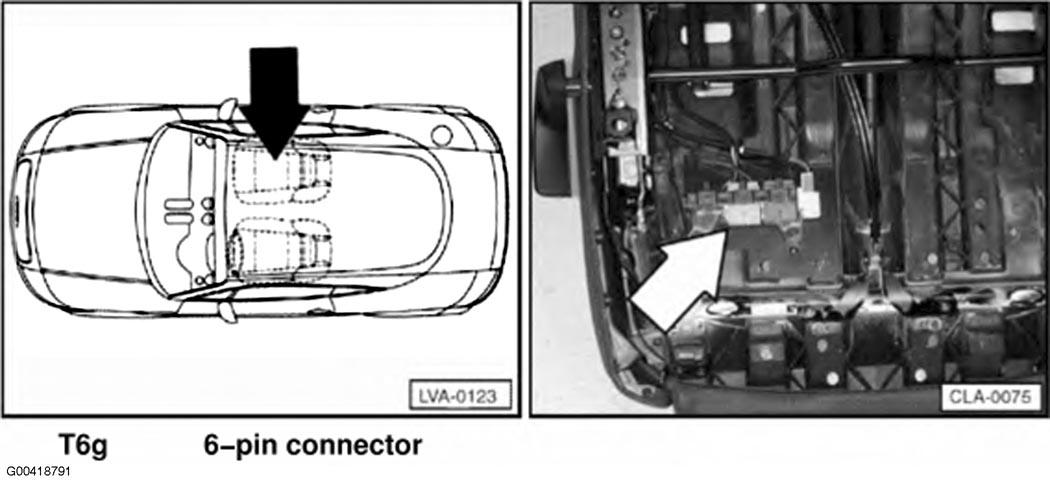 LVA-0123

CLA-0075

T6g 6–pin connector

G00418791