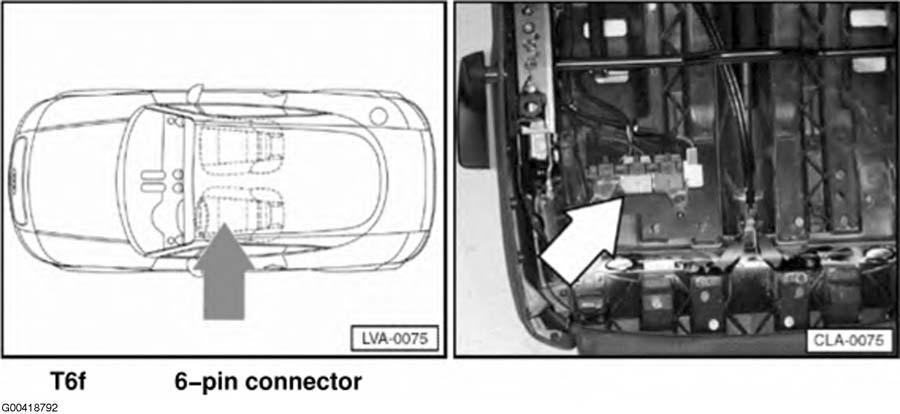 LVA-0075

CLA-0075

T6f 6–pin connector

G00418792