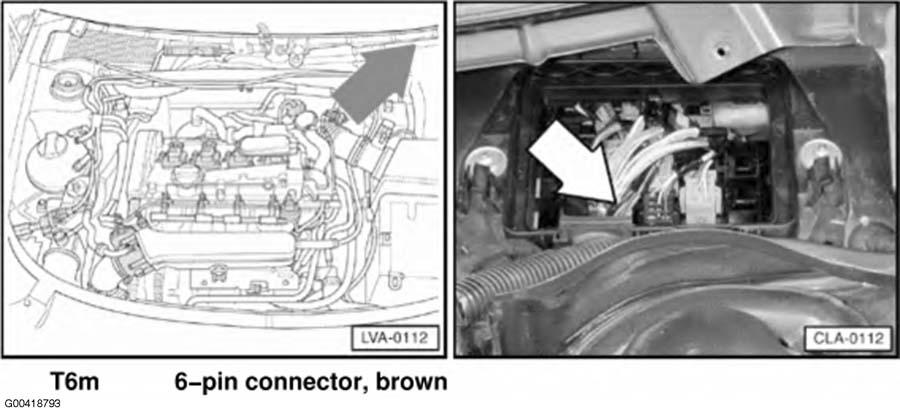 LVA-0112

CLA-0112

T6m 6–pin connector, brown

G00418793