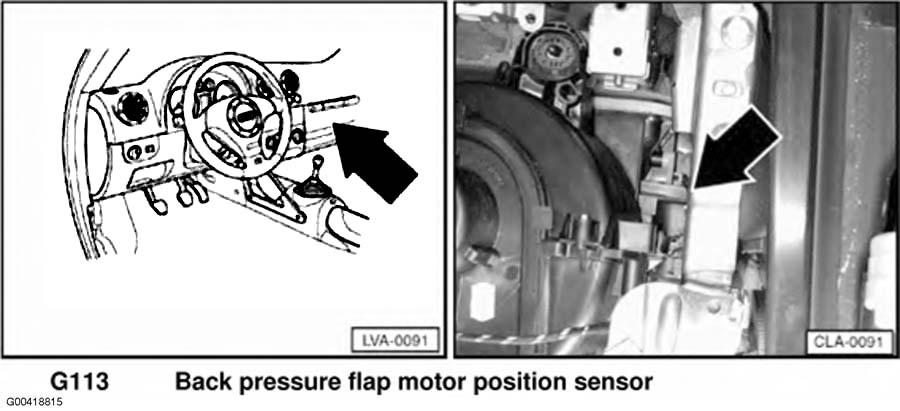 LVA-0091

CLA-0091

G113 Back pressure flap motor position sensor

G00418815