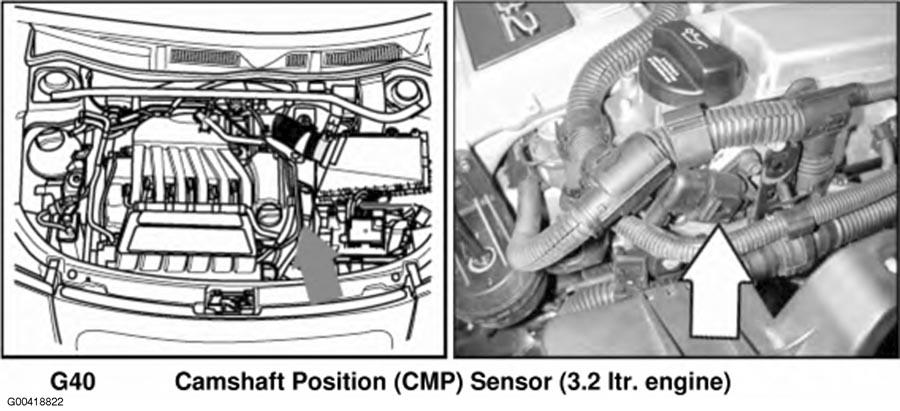 G40 Camshaft Position (CMP) Sensor (3.2 ltr. engine)

G00418822