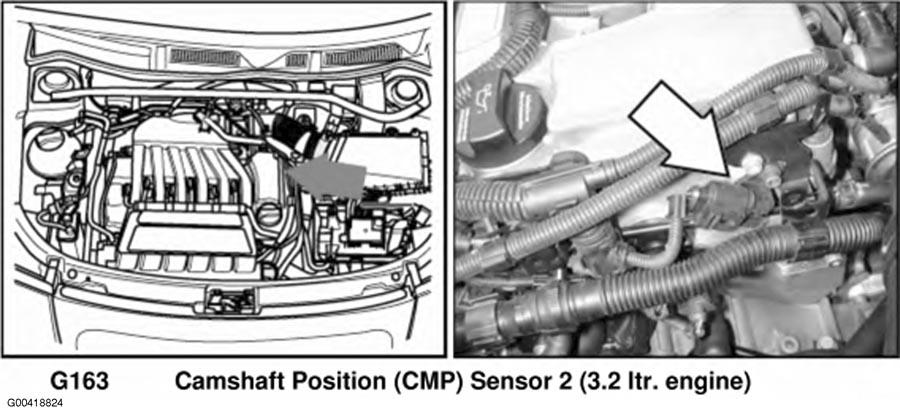 G163 Camshaft Position (CMP) Sensor 2 (3.2 ltr. engine)

G00418824