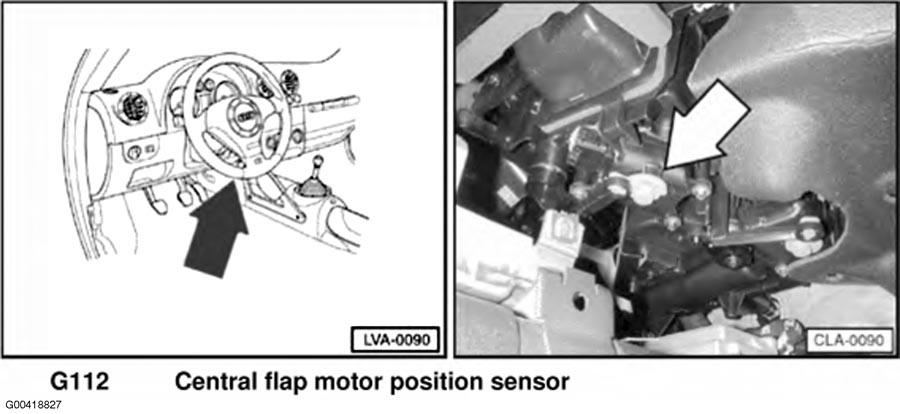 LVA-0090

CLA-0090

G112 Central flap motor position sensor

G00418827