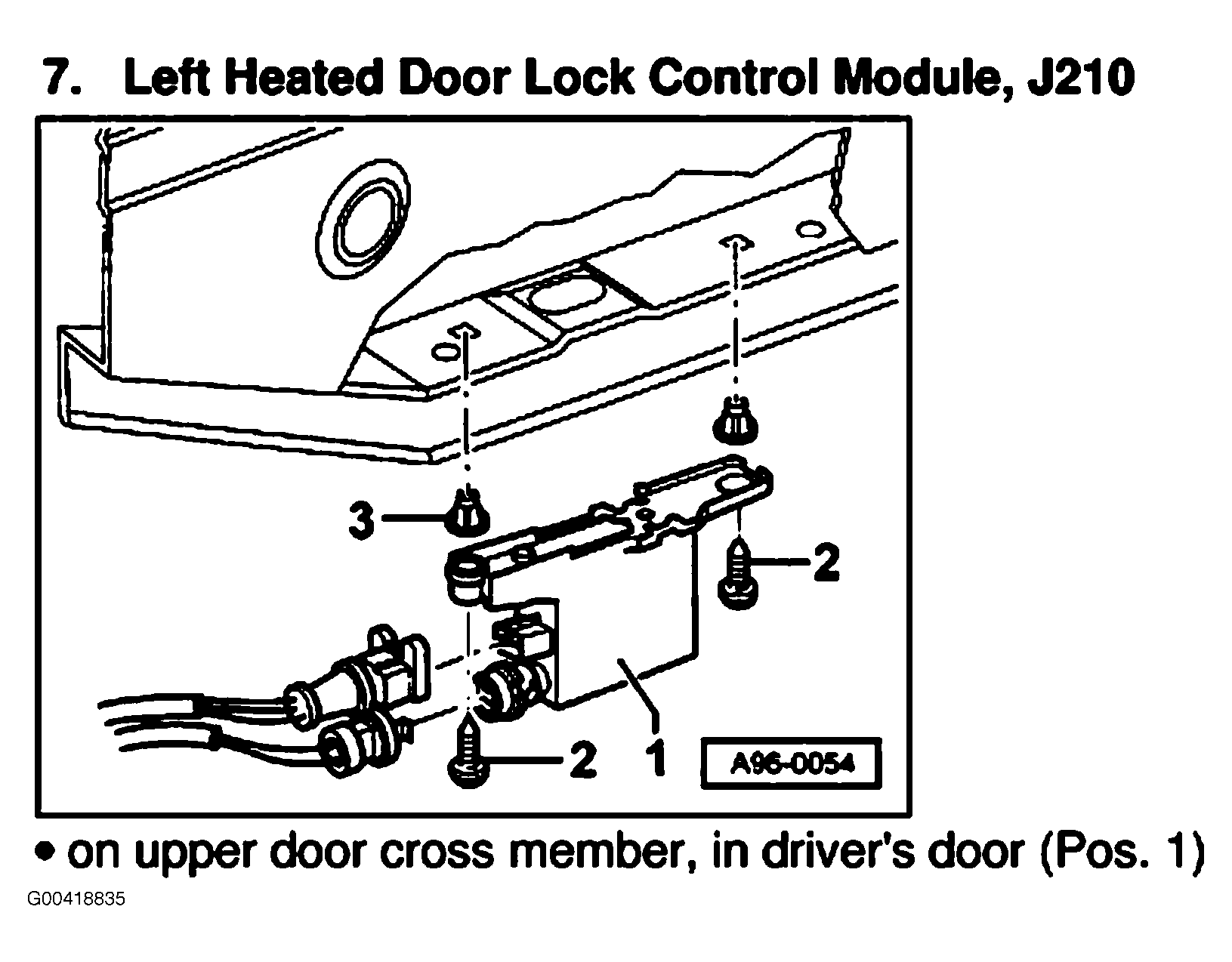 7. Left Heated Door Lock Control Module, J210

3

2

2

1

A96-0054

• on upper door cross member, in driver's door (Pos. 1)

G00418835