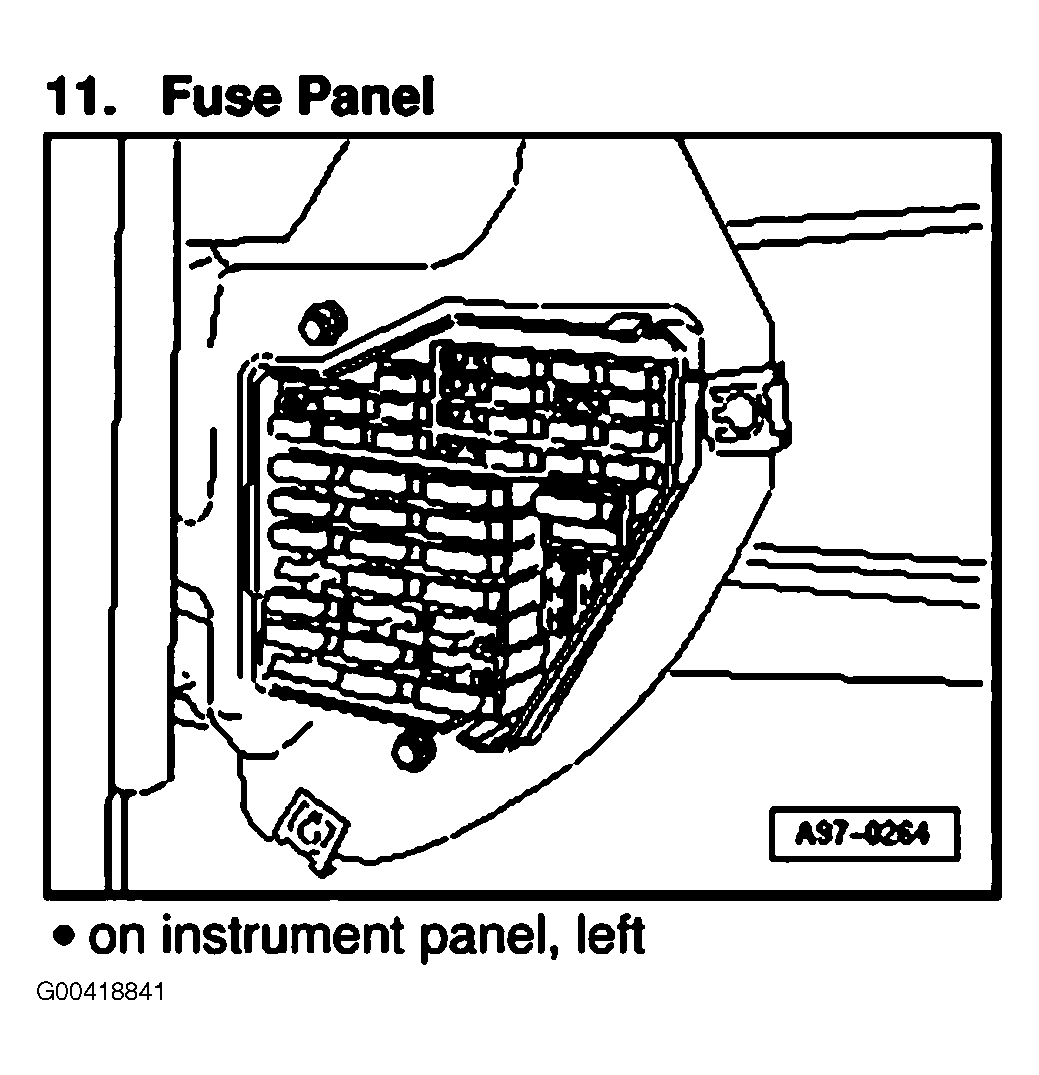 11. Fuse Panel

A97-0264

• on instrument panel, left

G00418841