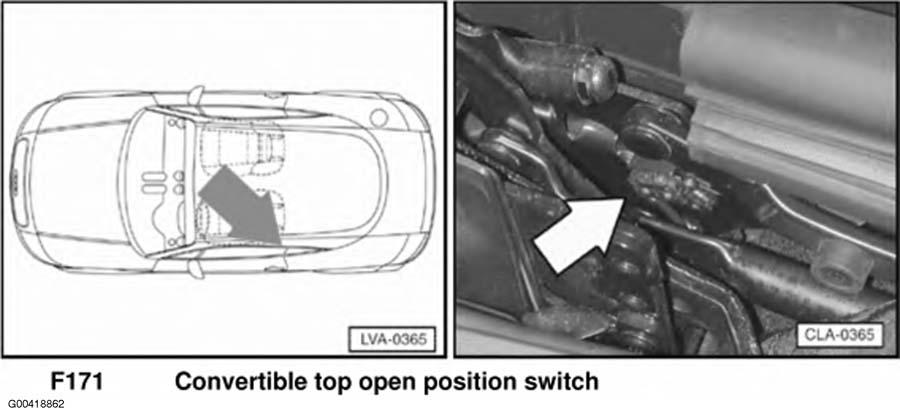 LVA-0365

CLA-0365

F171 Convertible top open position switch

G00418862