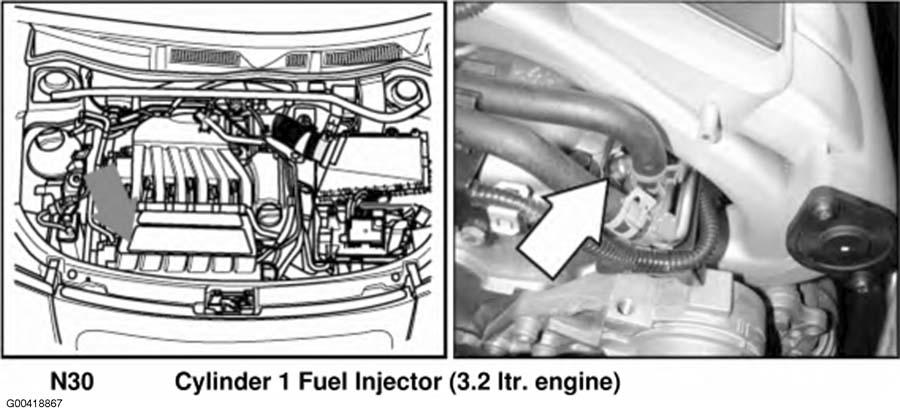 N30 Cylinder 1 Fuel Injector (3.2 ltr. engine)

G00418867