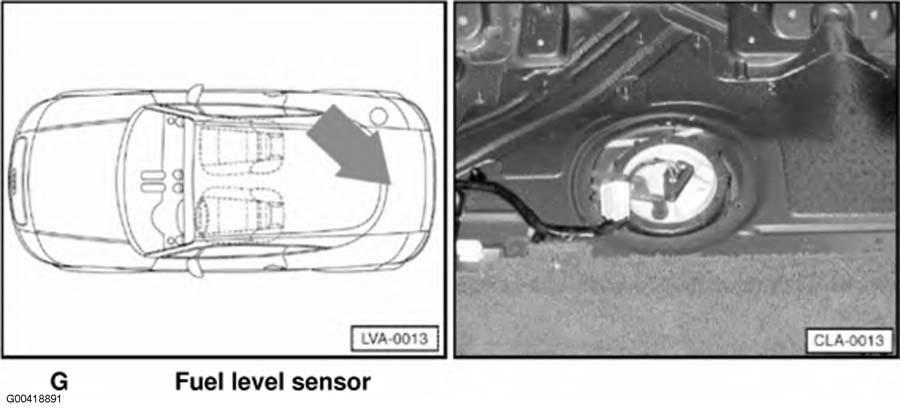 LVA-0013

CLA-0013

G Fuel level sensor

G00418891