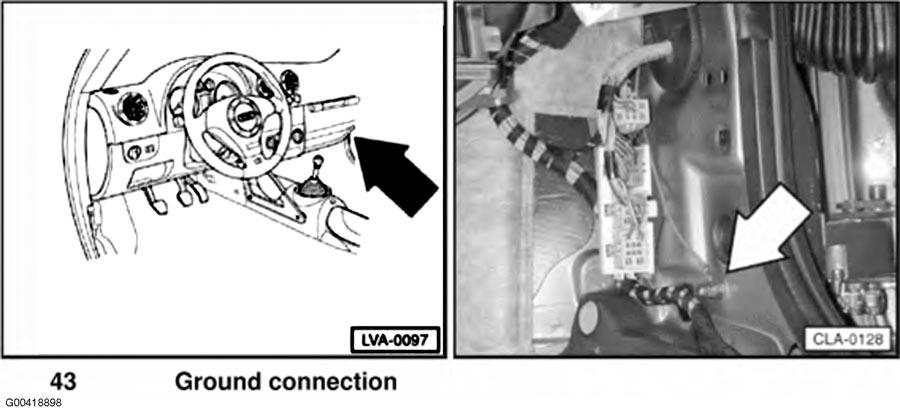 LVA-0097

CLA-0128

43 Ground connection

G00418898