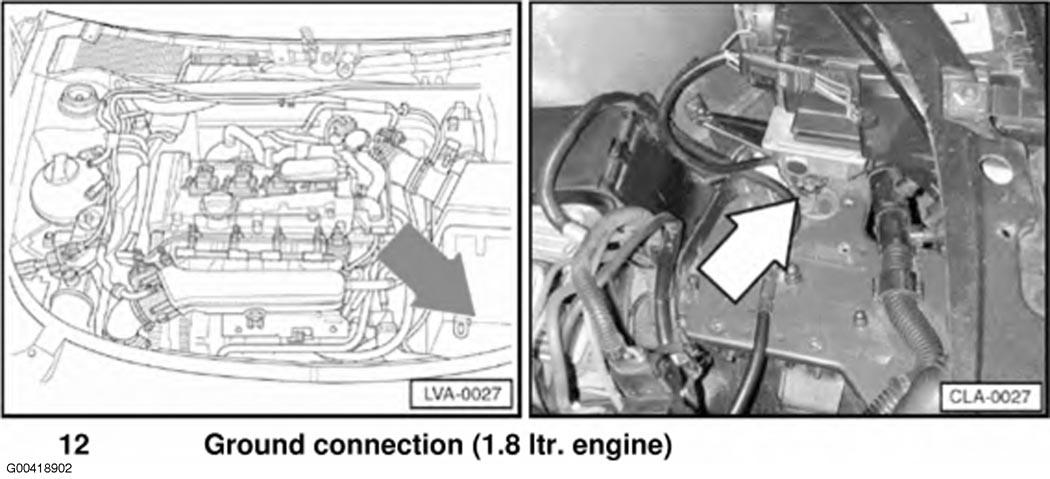 LVA-0027

CLA-0027

12 Ground connection (1.8 ltr. engine)

G00418902