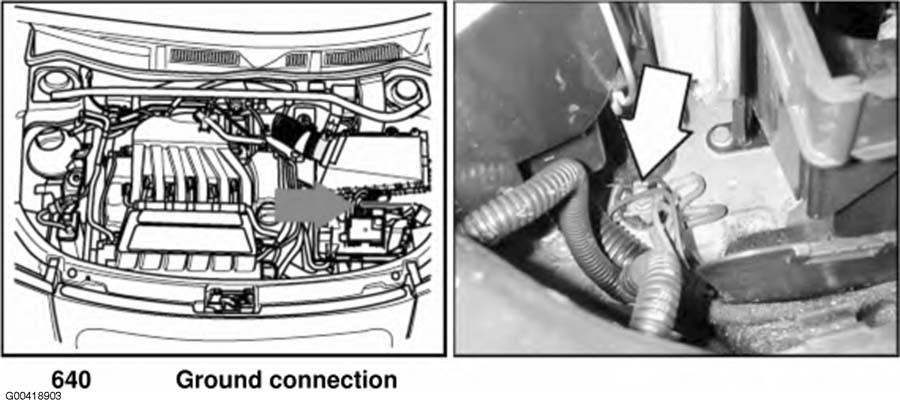 640 Ground connection
G00418903