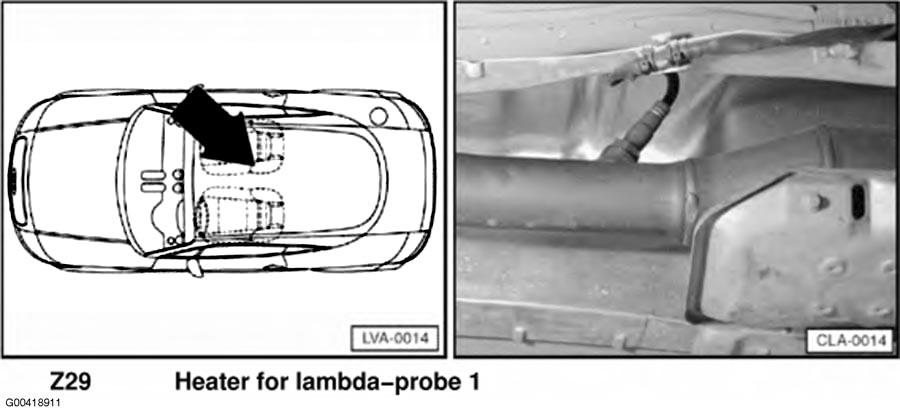 LVA-0014

CLA-0014

Z29 Heater for lambda–probe 1

G00418911