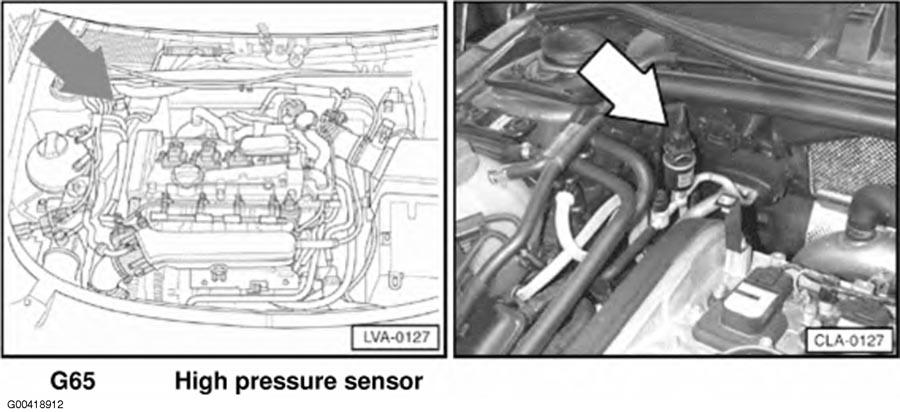 LVA-0127

CLA-0127

G65 High pressure sensor

G00418912