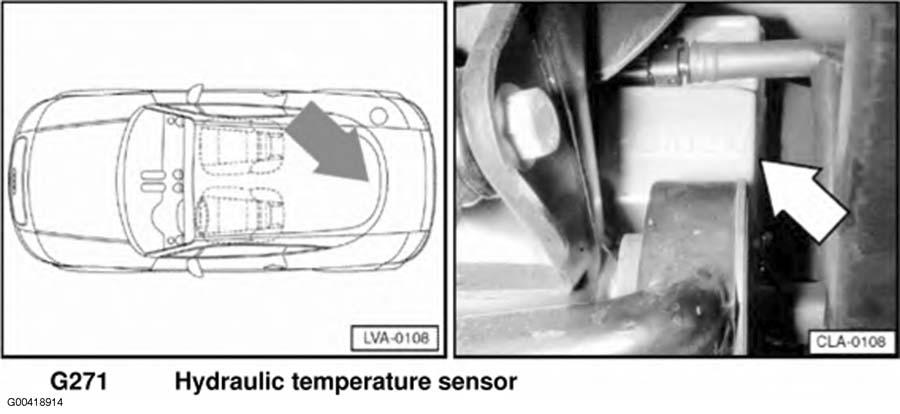 LVA-0108

CLA-0108

G271 Hydraulic temperature sensor

G00418914