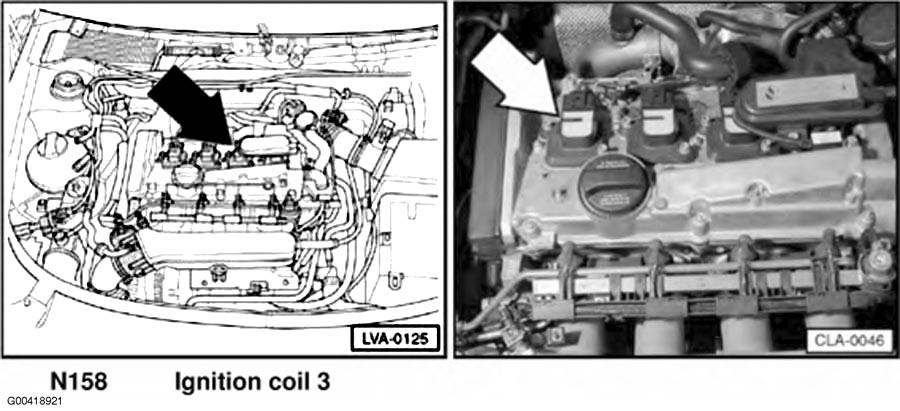 LVA-0125

CLA-0046

N158 Ignition coil 3

G00418921