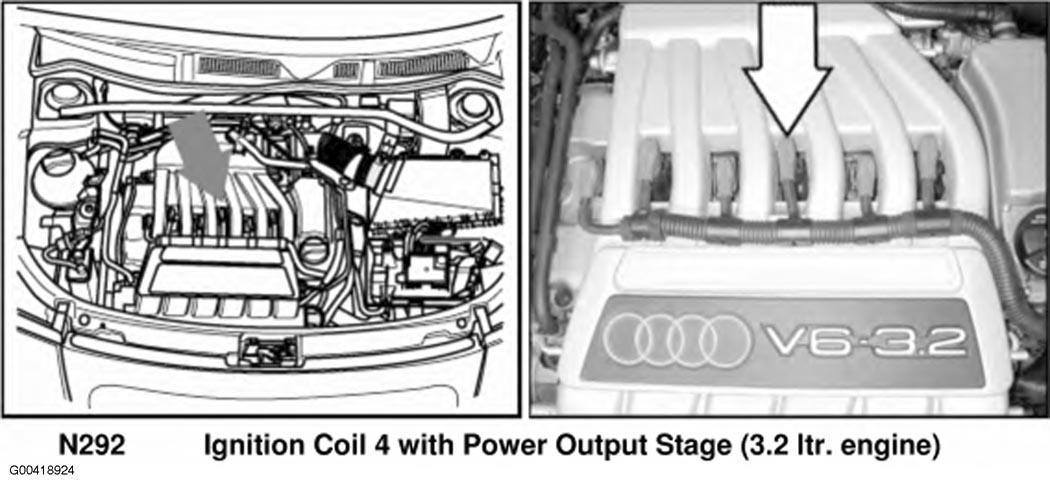 V6-3.2

N292 Ignition Coil 4 with Power Output Stage (3.2 ltr. engine)

G00418924