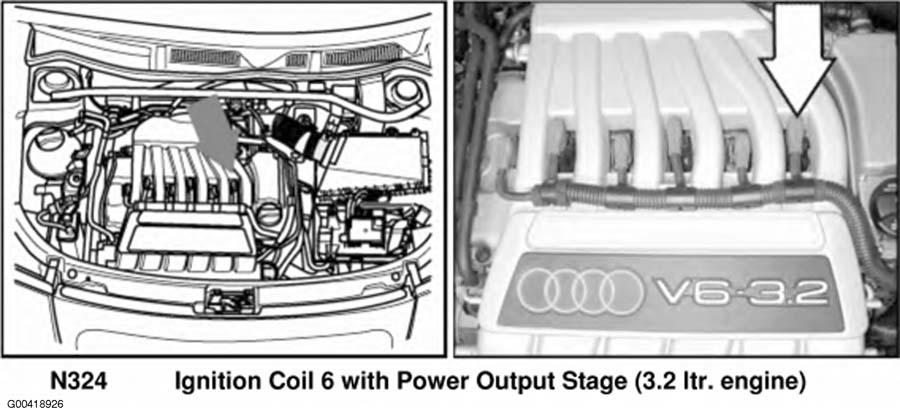 V6-3.2

N324 Ignition Coil 6 with Power Output Stage (3.2 ltr. engine)

G00418926