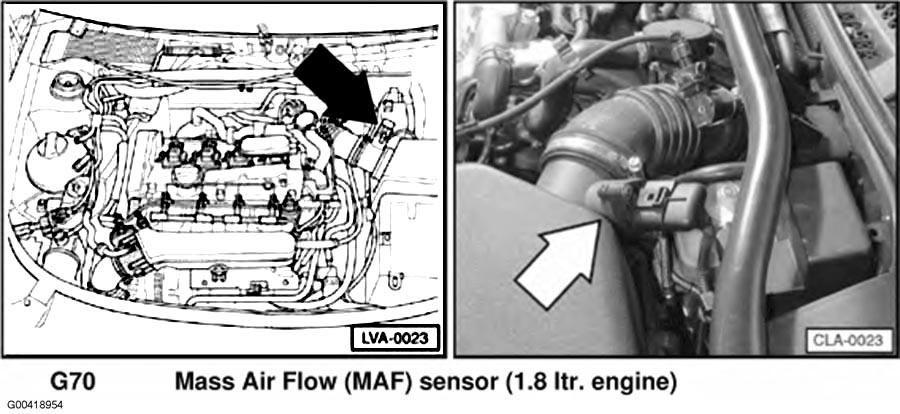 LVA-0023

CLA-0023

G70 Mass Air Flow (MAF) sensor (1.8 ltr. engine)

G00418954