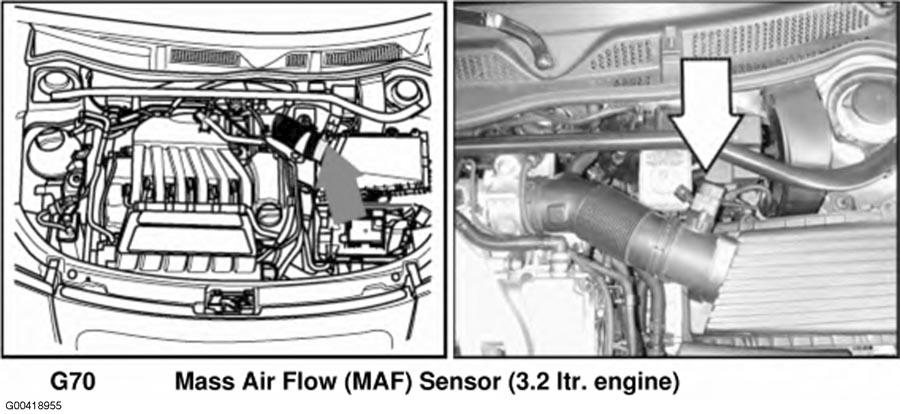 G70 Mass Air Flow (MAF) Sensor (3.2 ltr. engine)

G00418955