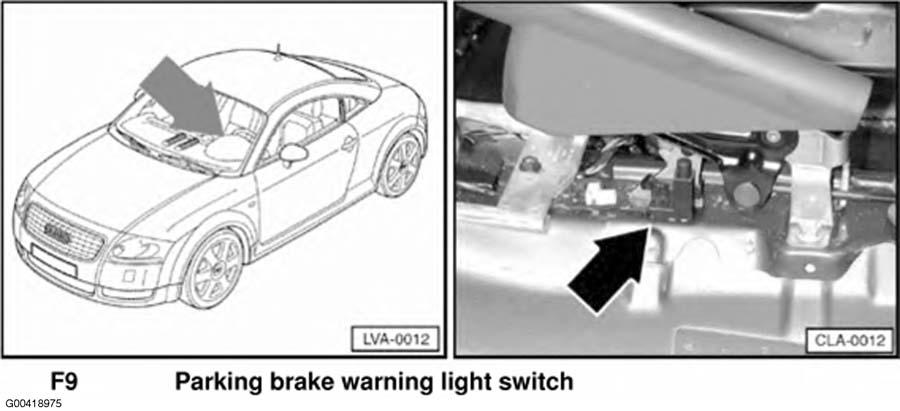 LVA-0012

CLA-0012

F9 Parking brake warning light switch

G00418975