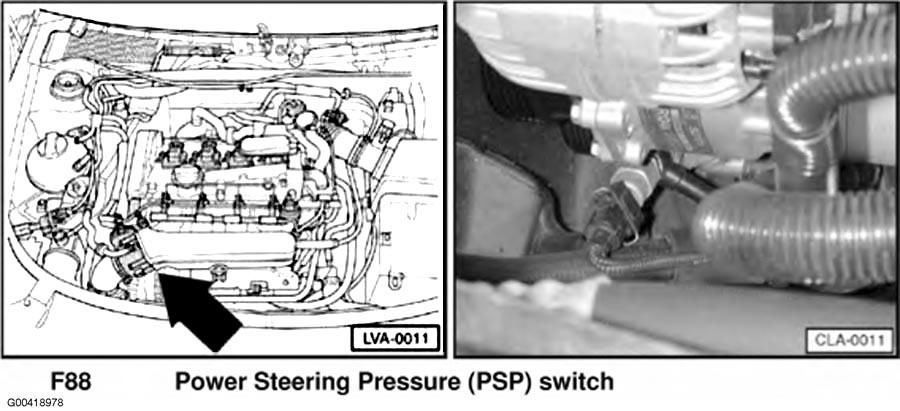 LVA-0011

CLA-0011

F88 Power Steering Pressure (PSP) switch

G00418978