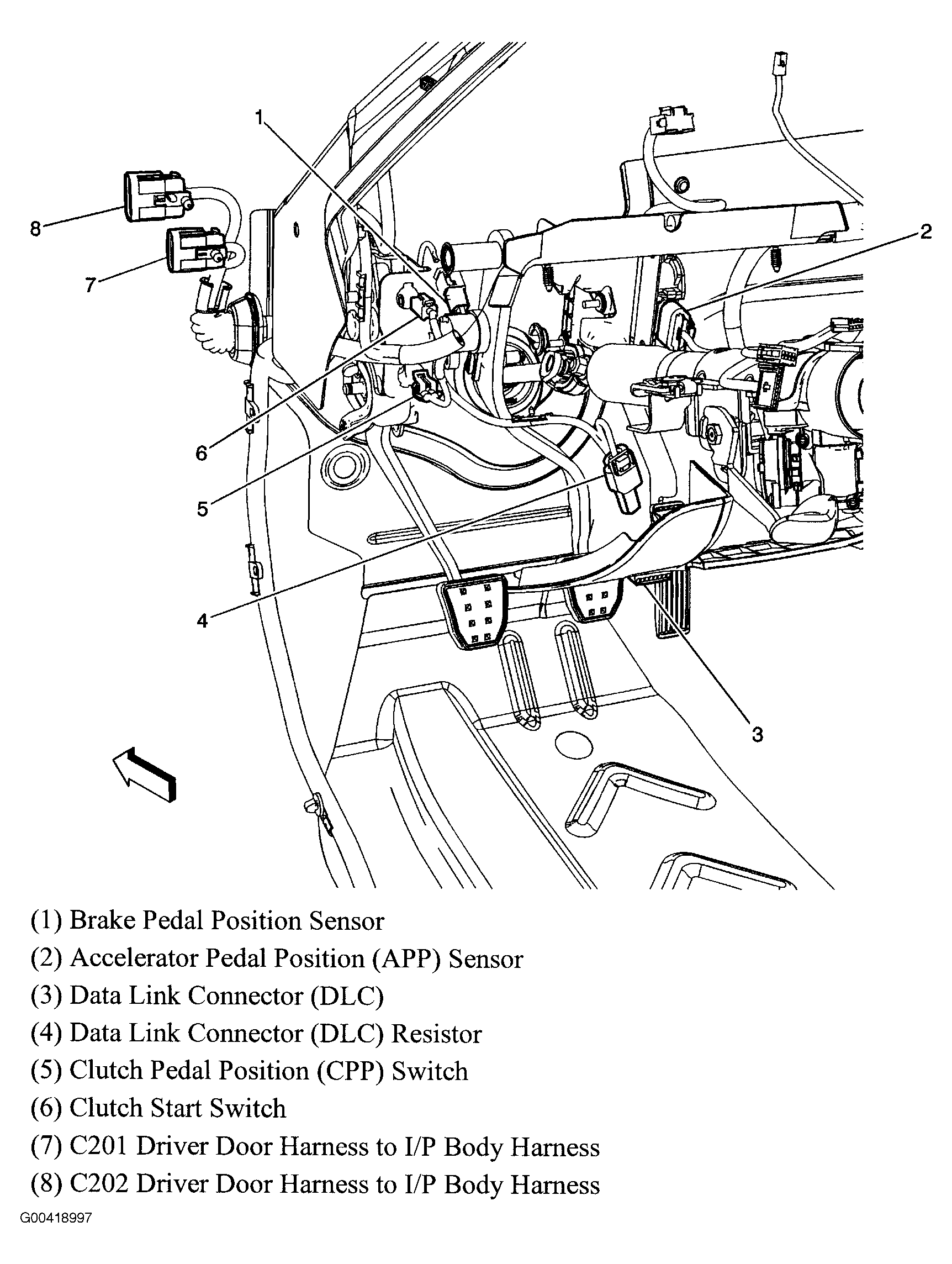 1
8
2
7
6
5
4
3

(1) Brake Pedal Position Sensor
(2) Accelerator Pedal Position (APP) Sensor
(3) Data Link Connector (DLC)
(4) Data Link Connector (DLC) Resistor
(5) Clutch Pedal Position (CPP) Switch
(6) Clutch Start Switch
(7) C201 Driver Door Harness to I/P Body Harness
(8) C202 Driver Door Harness to I/P Body Harness

G00418997