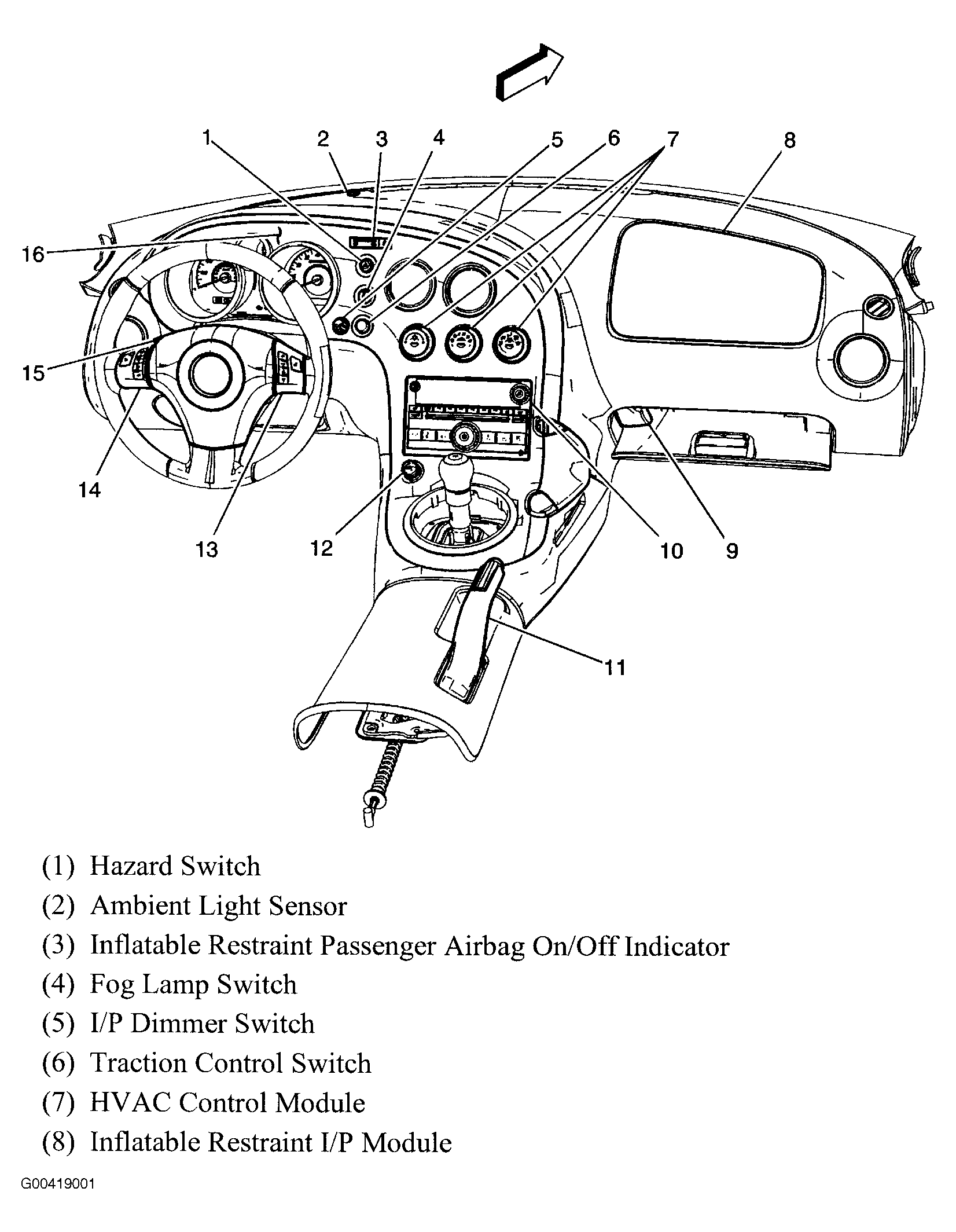 1 2 3 4 5 6 7 8

16

15

14

13 12 10 9

11

(1) Hazard Switch
(2) Ambient Light Sensor
(3) Inflatable Restraint Passenger Airbag On/Off Indicator
(4) Fog Lamp Switch
(5) I/P Dimmer Switch
(6) Traction Control Switch
(7) HVAC Control Module
(8) Inflatable Restraint I/P Module

G00419001