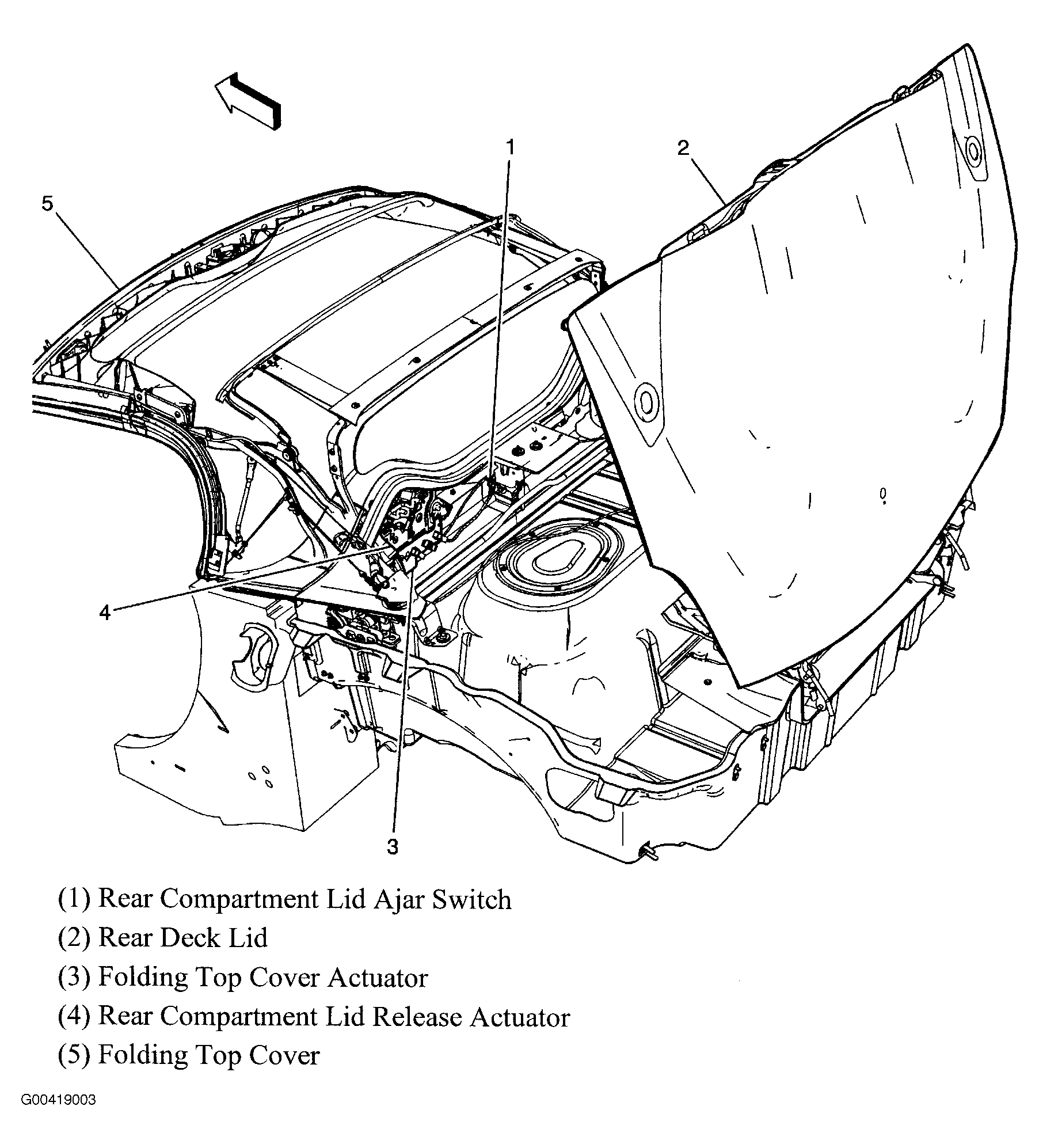 1
2
5
4
3

(1) Rear Compartment Lid Ajar Switch

(2) Rear Deck Lid

(3) Folding Top Cover Actuator

(4) Rear Compartment Lid Release Actuator

(5) Folding Top Cover

G00419003