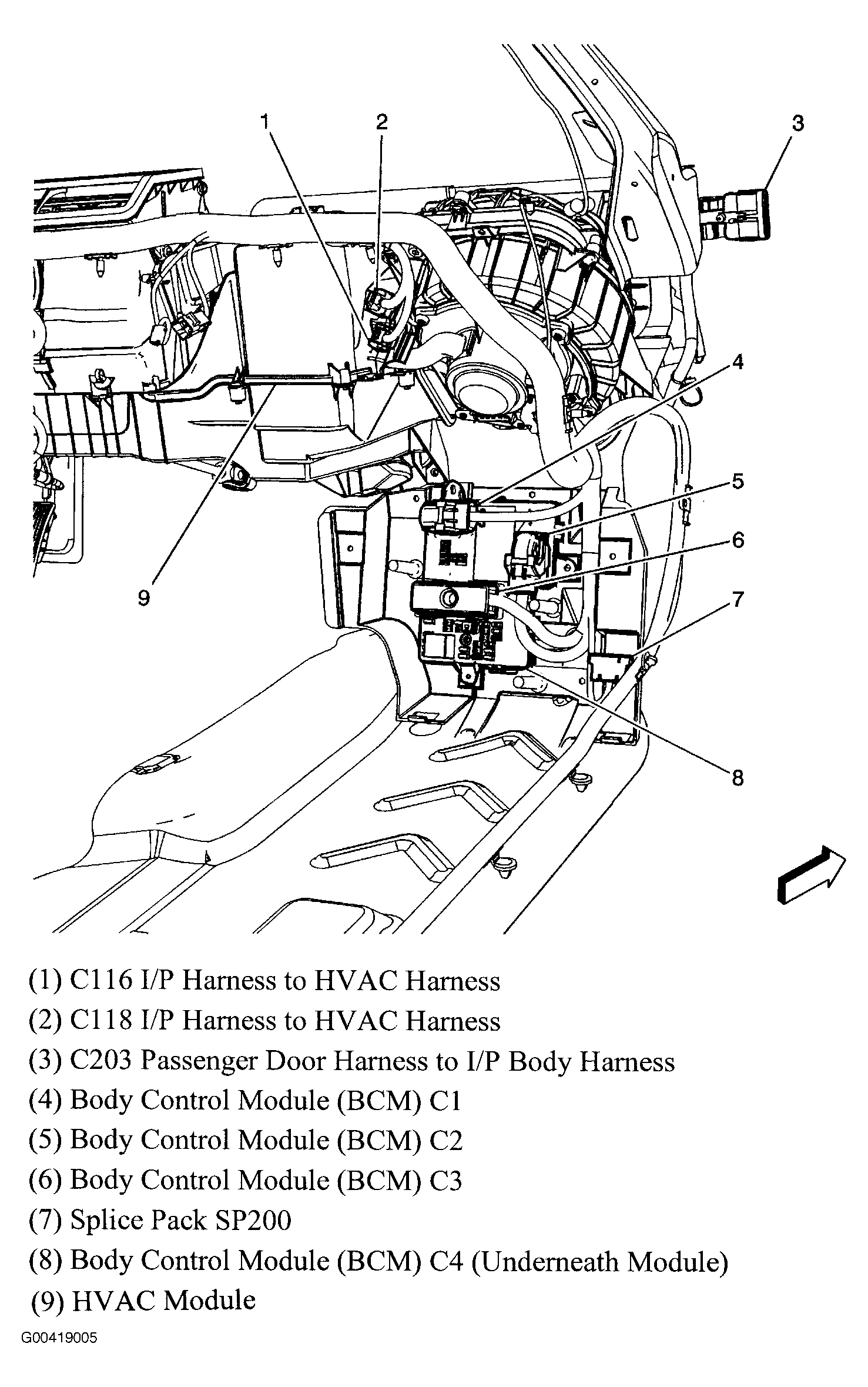 1
2
3
4
5
6
7
8
9

(1) C116 I/P Harness to HVAC Harness
(2) C118 I/P Harness to HVAC Harness
(3) C203 Passenger Door Harness to I/P Body Harness
(4) Body Control Module (BCM) C1
(5) Body Control Module (BCM) C2
(6) Body Control Module (BCM) C3
(7) Splice Pack SP200
(8) Body Control Module (BCM) C4 (Underneath Module)
(9) HVAC Module

G00419005