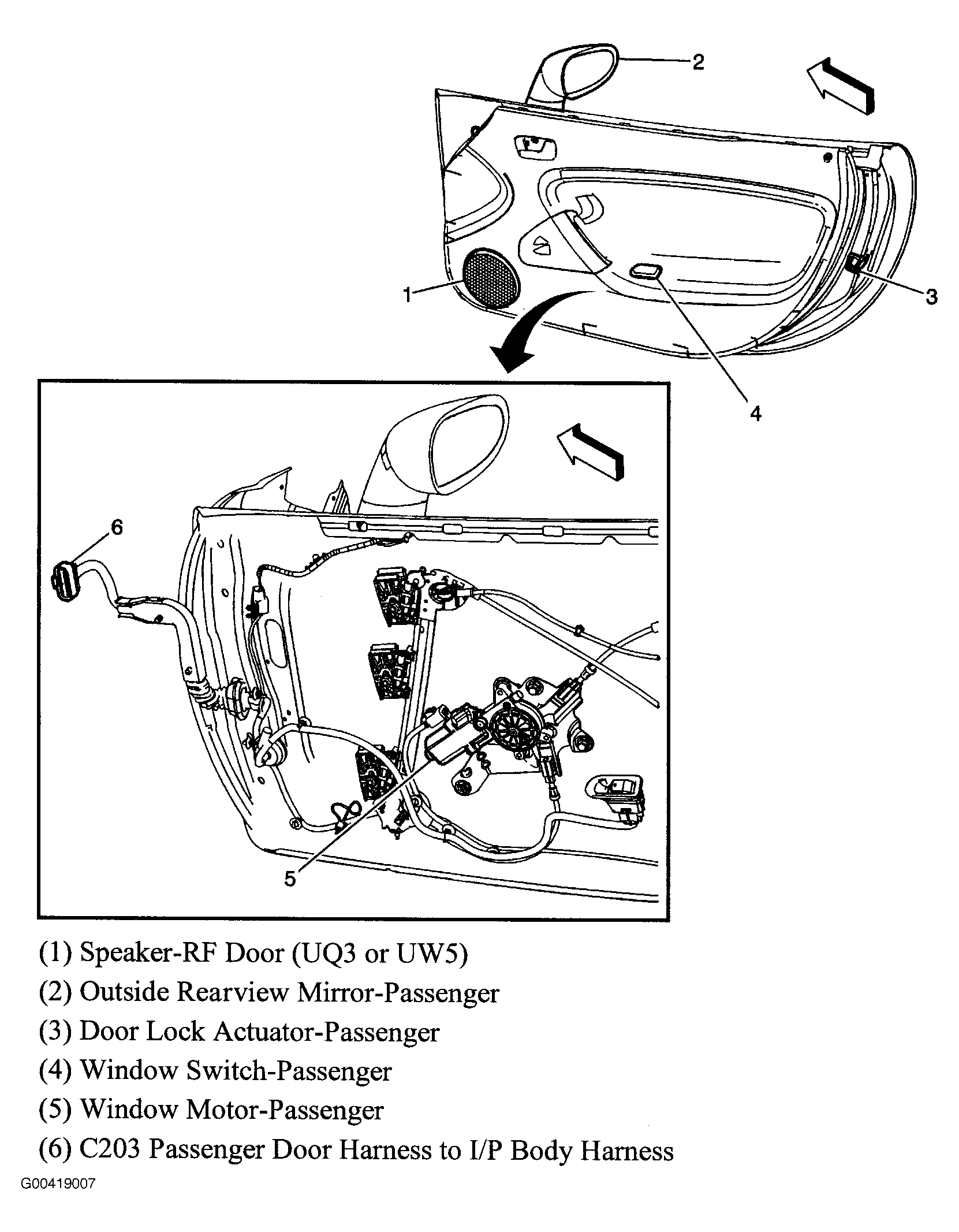 2
1
3
4
6
5

(1) Speaker-RF Door (UQ3 or UW5)
(2) Outside Rearview Mirror-Passenger
(3) Door Lock Actuator-Passenger
(4) Window Switch-Passenger
(5) Window Motor-Passenger
(6) C203 Passenger Door Harness to I/P Body Harness

G00419007