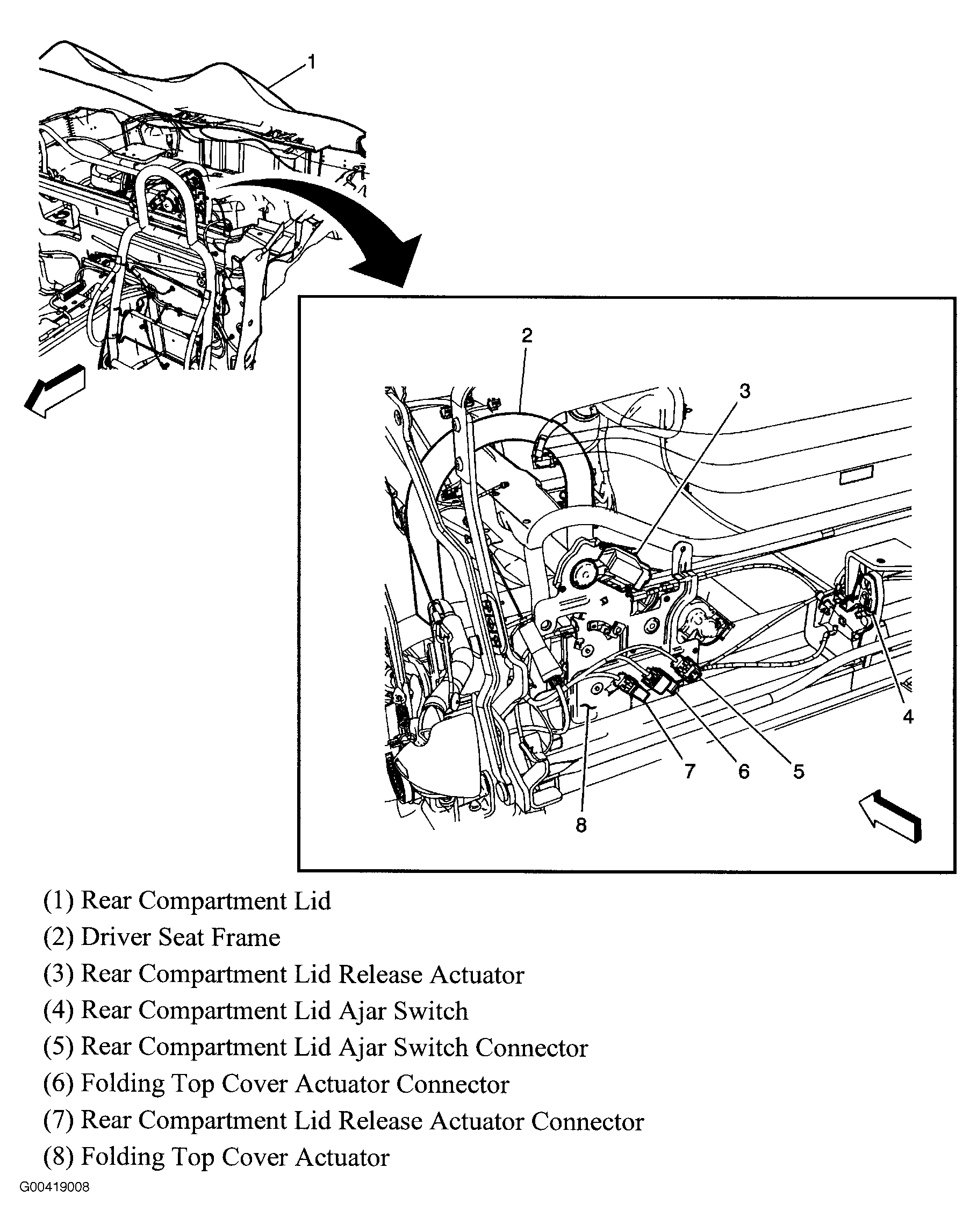 1

2

3

4

7 6 5

8

(1) Rear Compartment Lid

(2) Driver Seat Frame

(3) Rear Compartment Lid Release Actuator

(4) Rear Compartment Lid Ajar Switch

(5) Rear Compartment Lid Ajar Switch Connector

(6) Folding Top Cover Actuator Connector

(7) Rear Compartment Lid Release Actuator Connector

(8) Folding Top Cover Actuator

G00419008