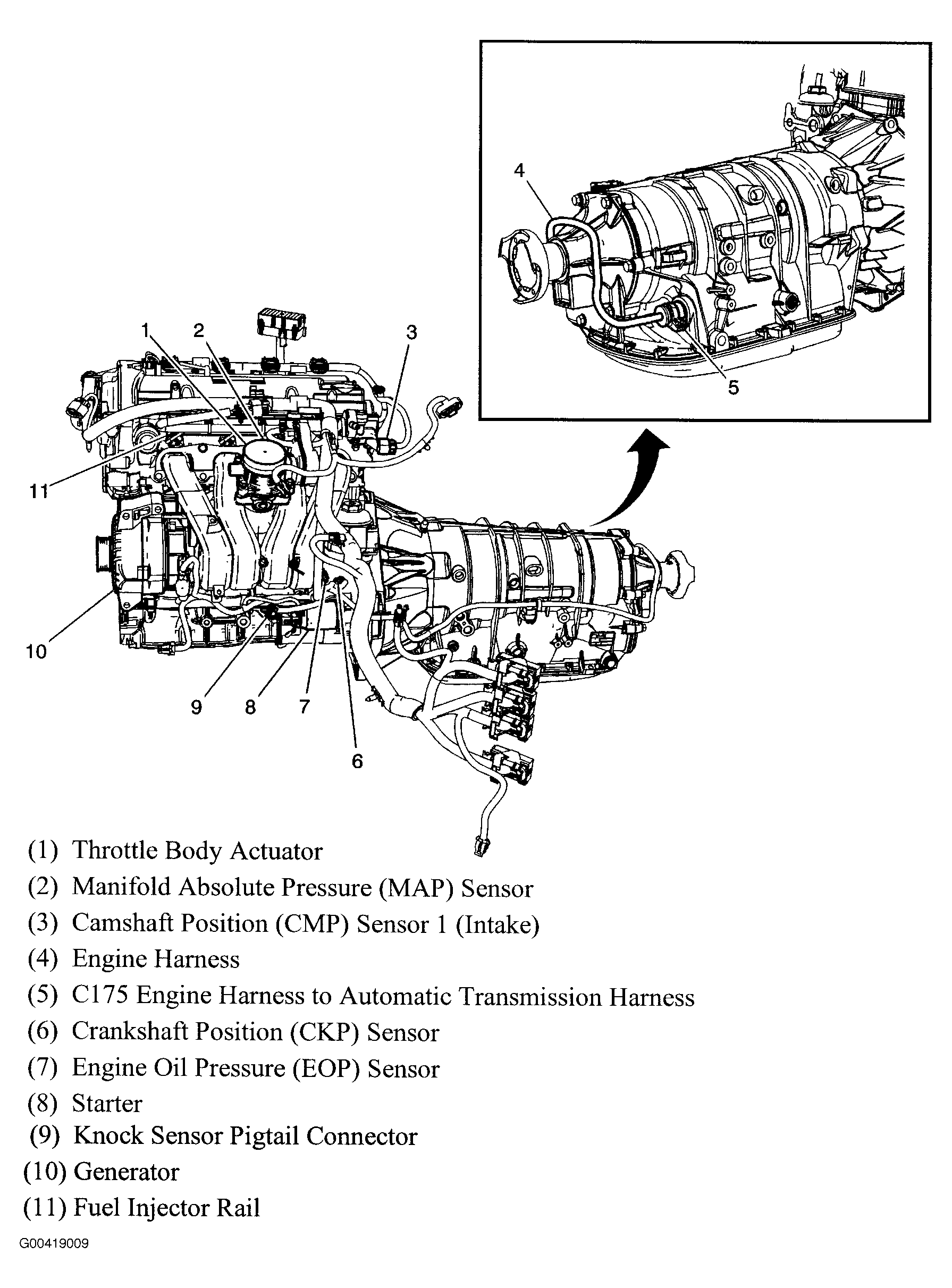 4

5

1 2 3

11

10

9 8 7

6

(1) Throttle Body Actuator
(2) Manifold Absolute Pressure (MAP) Sensor
(3) Camshaft Position (CMP) Sensor 1 (Intake)
(4) Engine Harness
(5) C175 Engine Harness to Automatic Transmission Harness
(6) Crankshaft Position (CKP) Sensor
(7) Engine Oil Pressure (EOP) Sensor
(8) Starter
(9) Knock Sensor Pigtail Connector
(10) Generator
(11) Fuel Injector Rail

G00419009