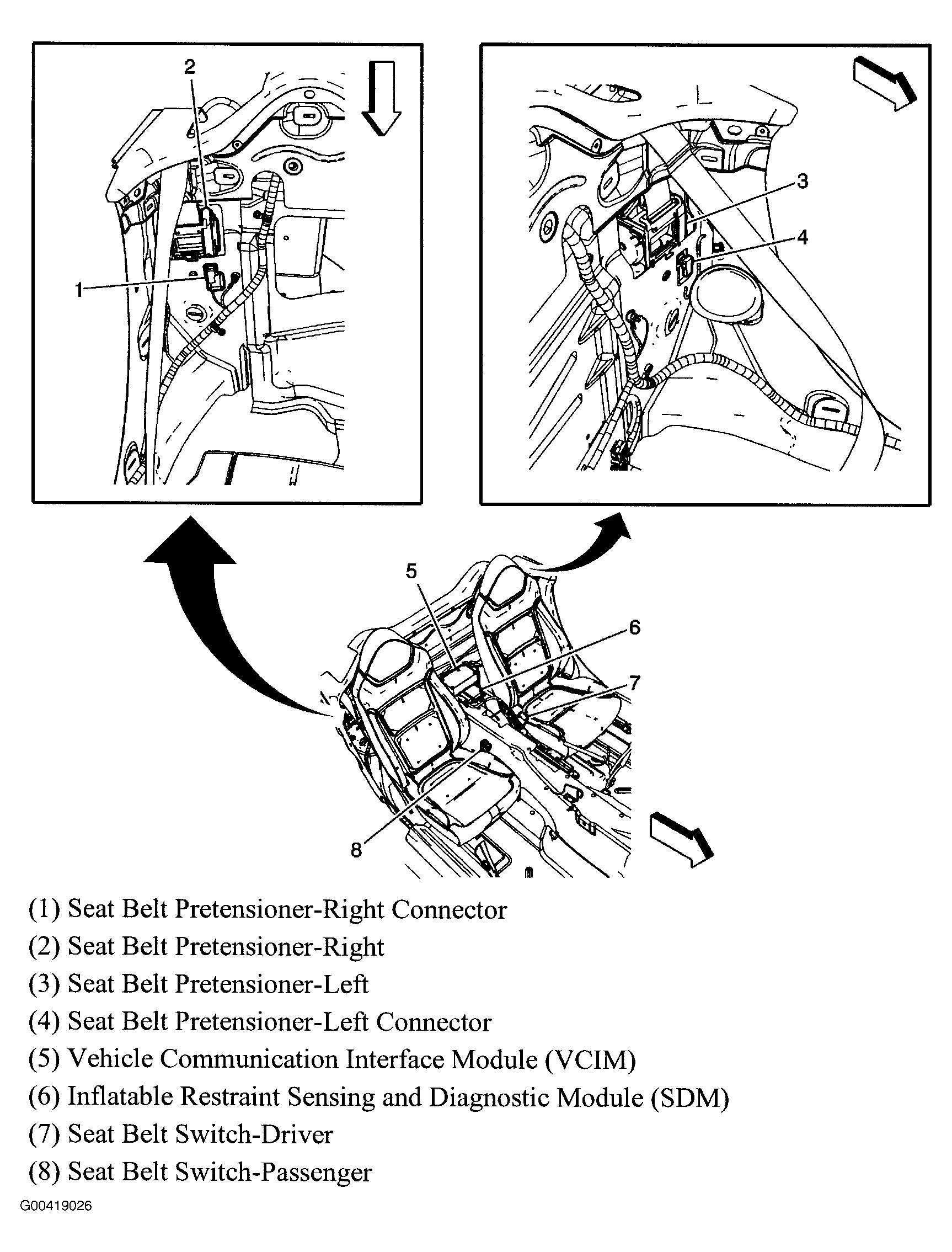 2

1

3

4

5

6

7

8

(1) Seat Belt Pretensioner-Right Connector
(2) Seat Belt Pretensioner-Right
(3) Seat Belt Pretensioner-Left
(4) Seat Belt Pretensioner-Left Connector
(5) Vehicle Communication Interface Module (VCIM)
(6) Inflatable Restraint Sensing and Diagnostic Module (SDM)
(7) Seat Belt Switch-Driver
(8) Seat Belt Switch-Passenger

G00419026