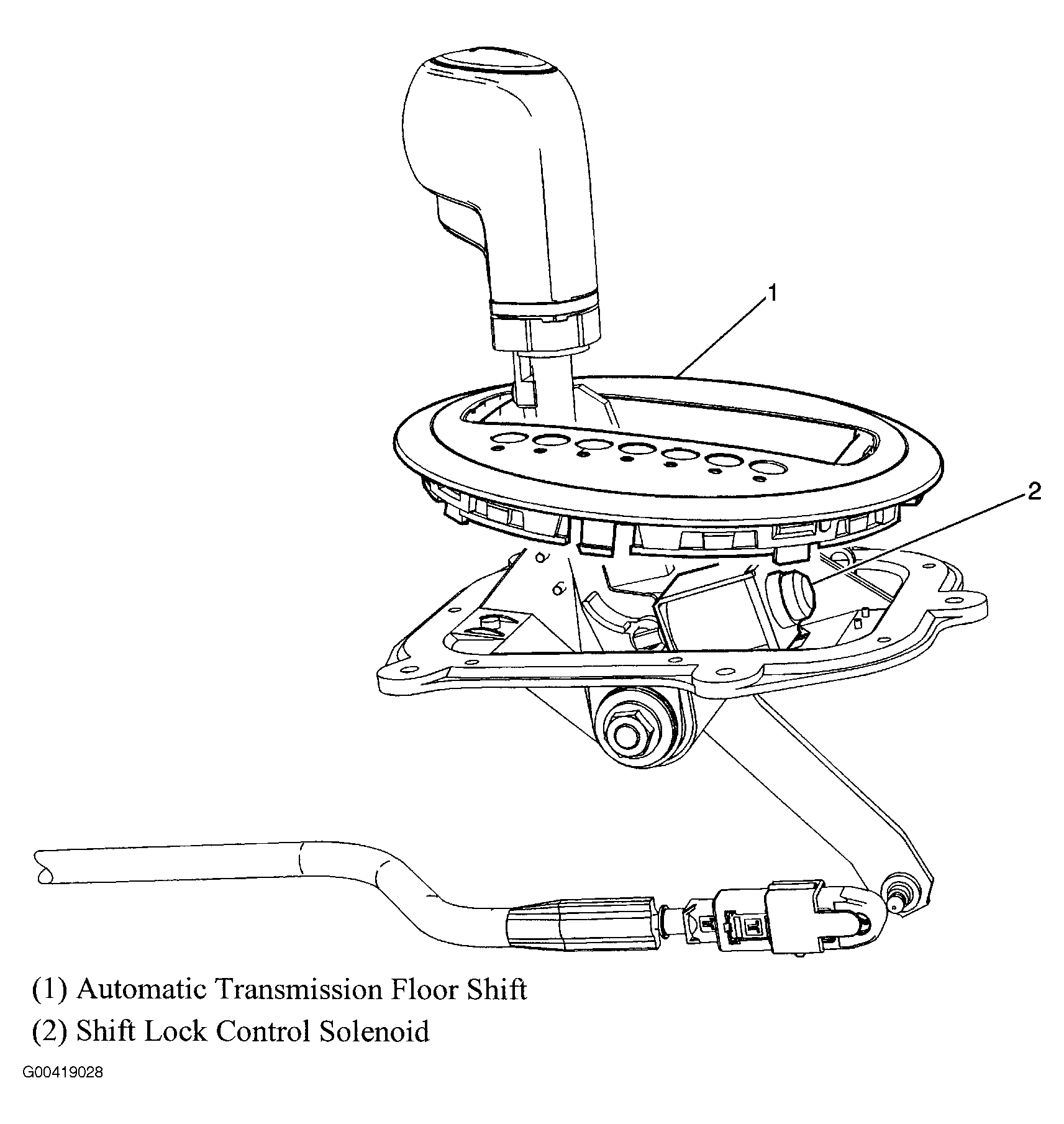 1

2

(1) Automatic Transmission Floor Shift

(2) Shift Lock Control Solenoid

G00419028