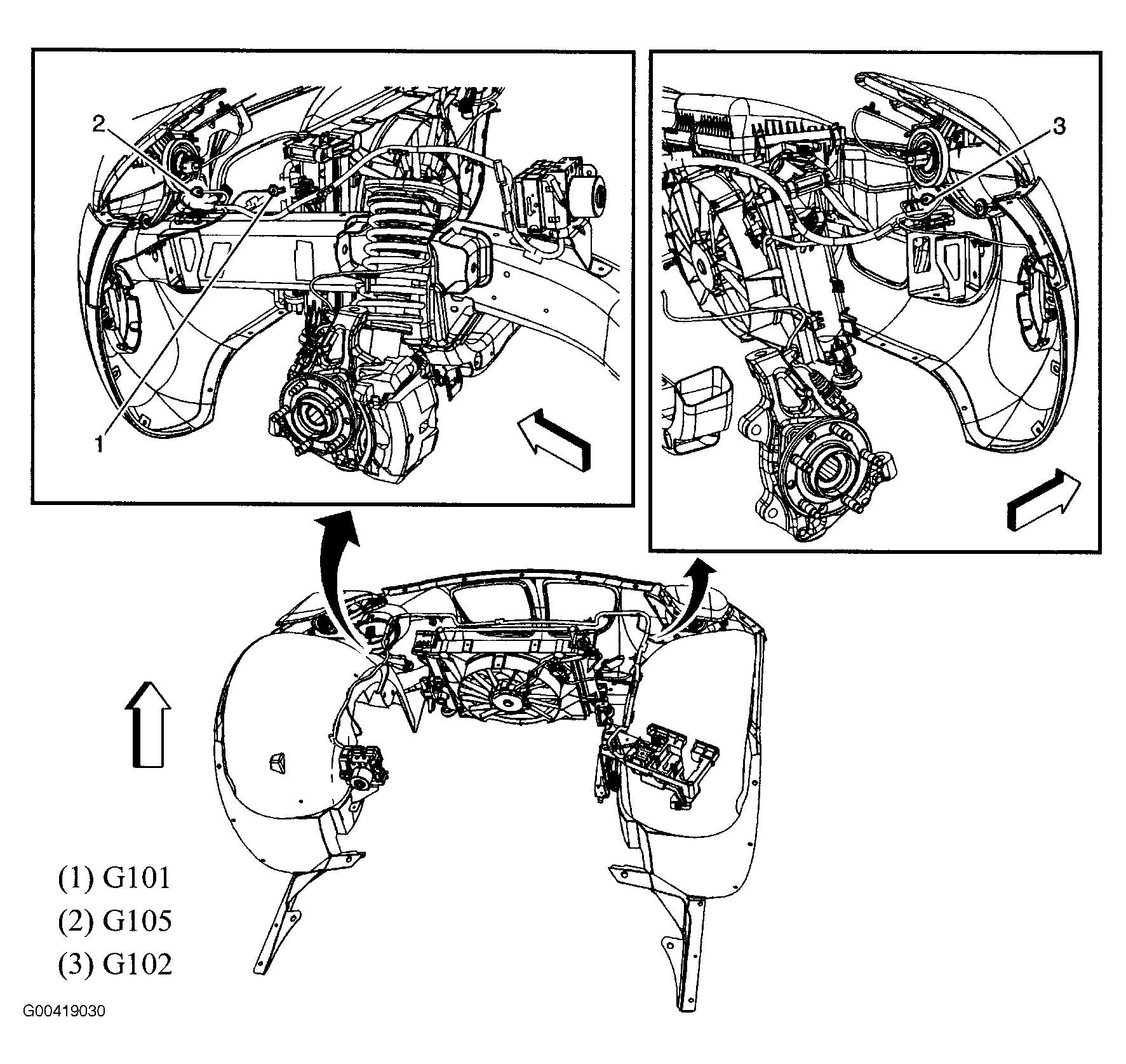 2

1

3

(1) G101
(2) G105
(3) G102

G00419030