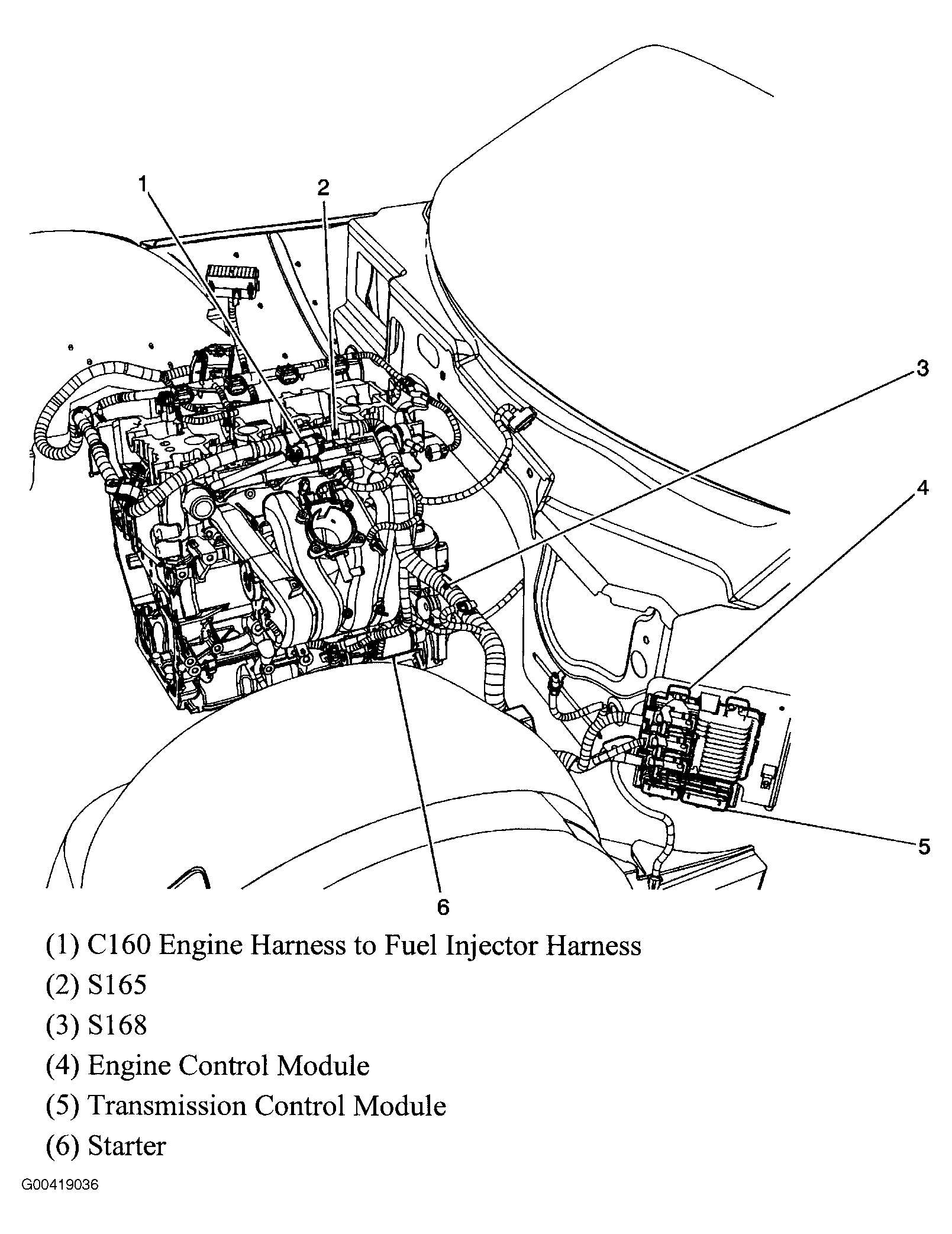 1
2
3
4
5
6

(1) C160 Engine Harness to Fuel Injector Harness
(2) S165
(3) S168
(4) Engine Control Module
(5) Transmission Control Module
(6) Starter

G00419036