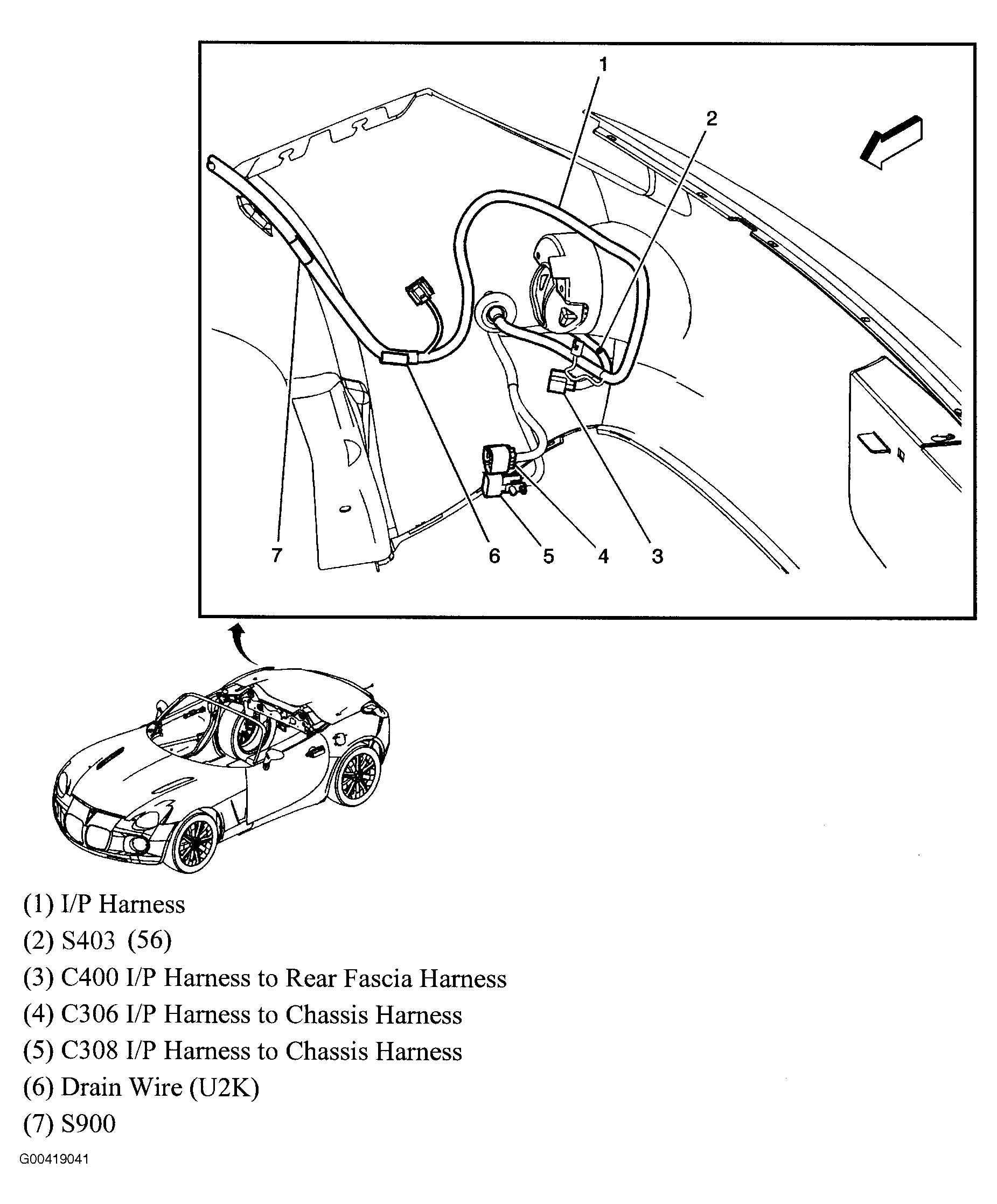 1
2
7 6 5 4 3

(1) I/P Harness
(2) S403 (56)
(3) C400 I/P Harness to Rear Fascia Harness
(4) C306 I/P Harness to Chassis Harness
(5) C308 I/P Harness to Chassis Harness
(6) Drain Wire (U2K)
(7) S900

G00419041