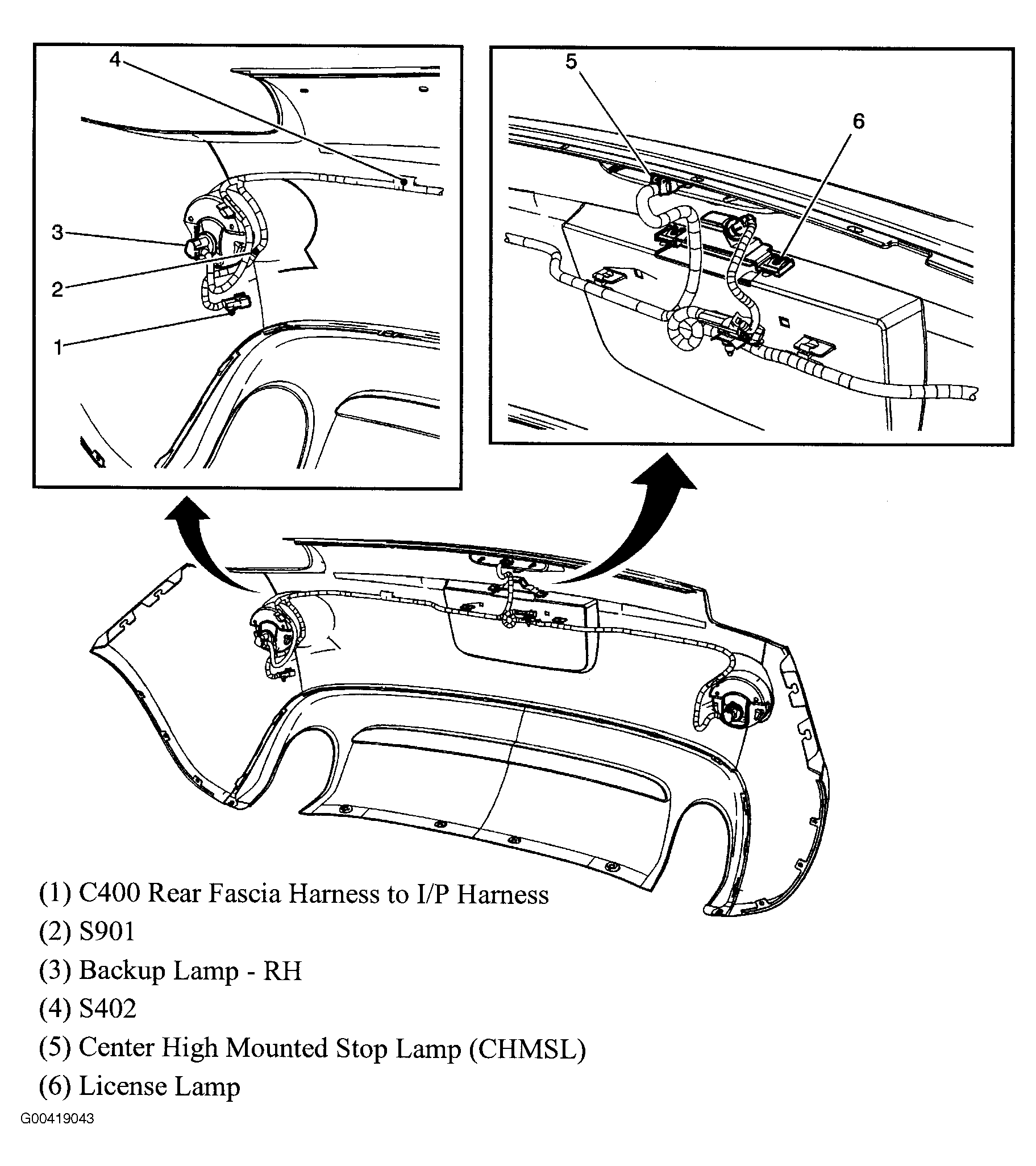 4
3
2
1
5
6

(1) C400 Rear Fascia Harness to I/P Harness
(2) S901
(3) Backup Lamp - RH
(4) S402
(5) Center High Mounted Stop Lamp (CHMSL)
(6) License Lamp

G00419043