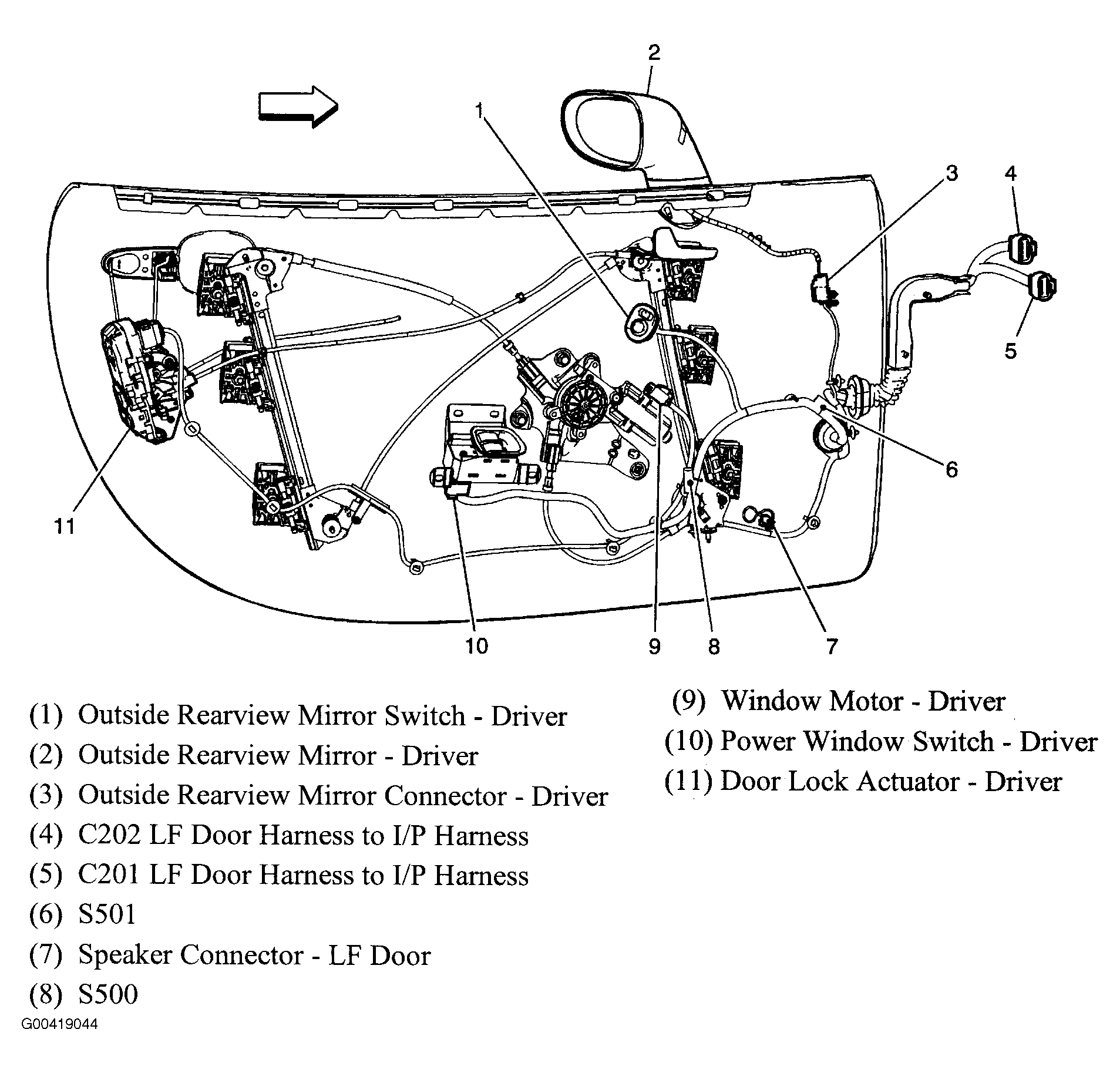 2

1

3

4

5

6

11

10

9

8

7

(1) Outside Rearview Mirror Switch - Driver
(2) Outside Rearview Mirror - Driver
(3) Outside Rearview Mirror Connector - Driver
(4) C202 LF Door Harness to I/P Harness
(5) C201 LF Door Harness to I/P Harness
(6) S501
(7) Speaker Connector - LF Door
(8) S500

(9) Window Motor - Driver
(10) Power Window Switch - Driver
(11) Door Lock Actuator - Driver

G00419044