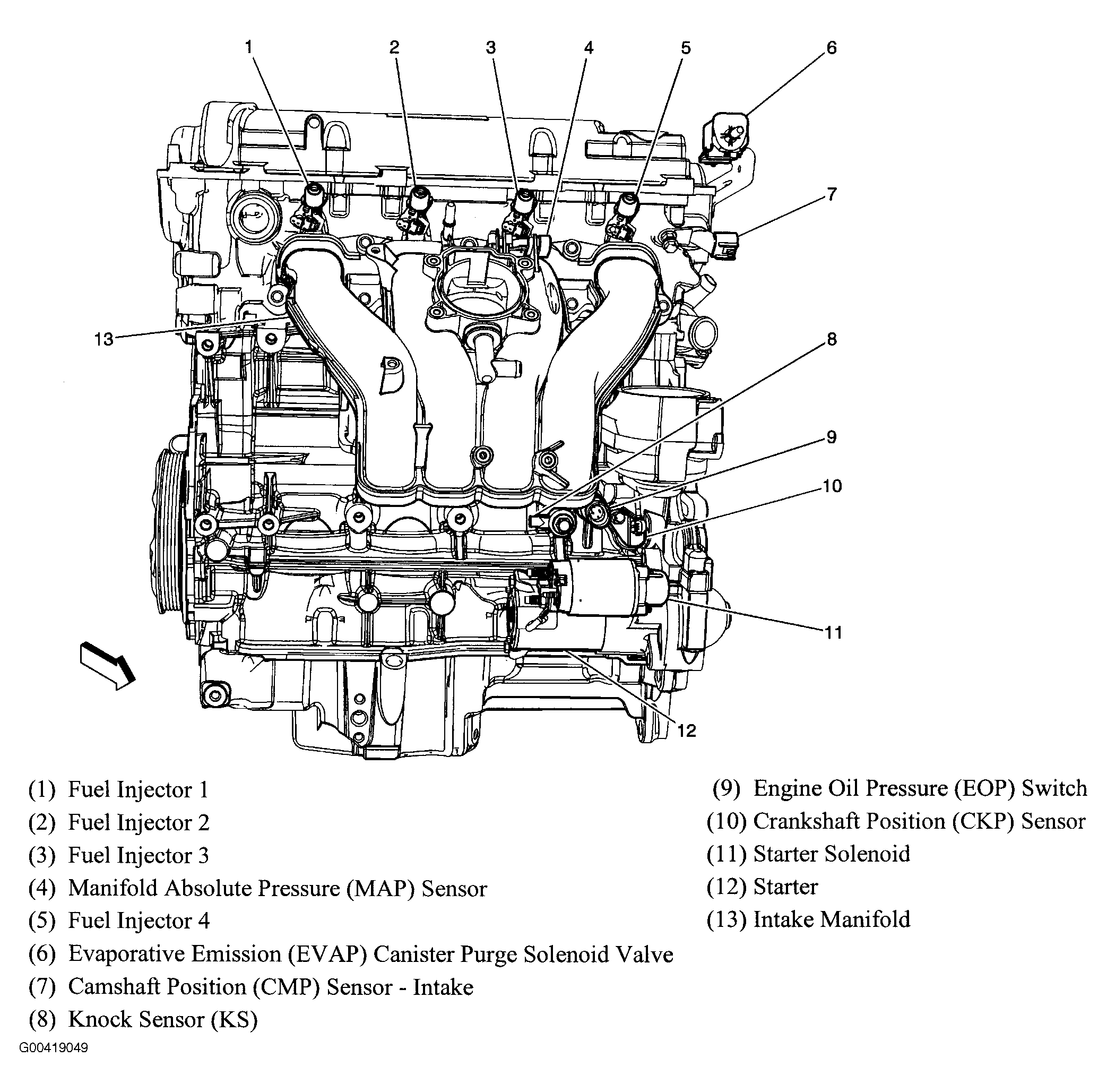 1
2
3
4
5
6
7
13
8
9
10
11
12

(1) Fuel Injector 1
(2) Fuel Injector 2
(3) Fuel Injector 3
(4) Manifold Absolute Pressure (MAP) Sensor
(5) Fuel Injector 4
(6) Evaporative Emission (EVAP) Canister Purge Solenoid Valve
(7) Camshaft Position (CMP) Sensor - Intake
(8) Knock Sensor (KS)

(9) Engine Oil Pressure (EOP) Switch
(10) Crankshaft Position (CKP) Sensor
(11) Starter Solenoid
(12) Starter
(13) Intake Manifold

G00419049