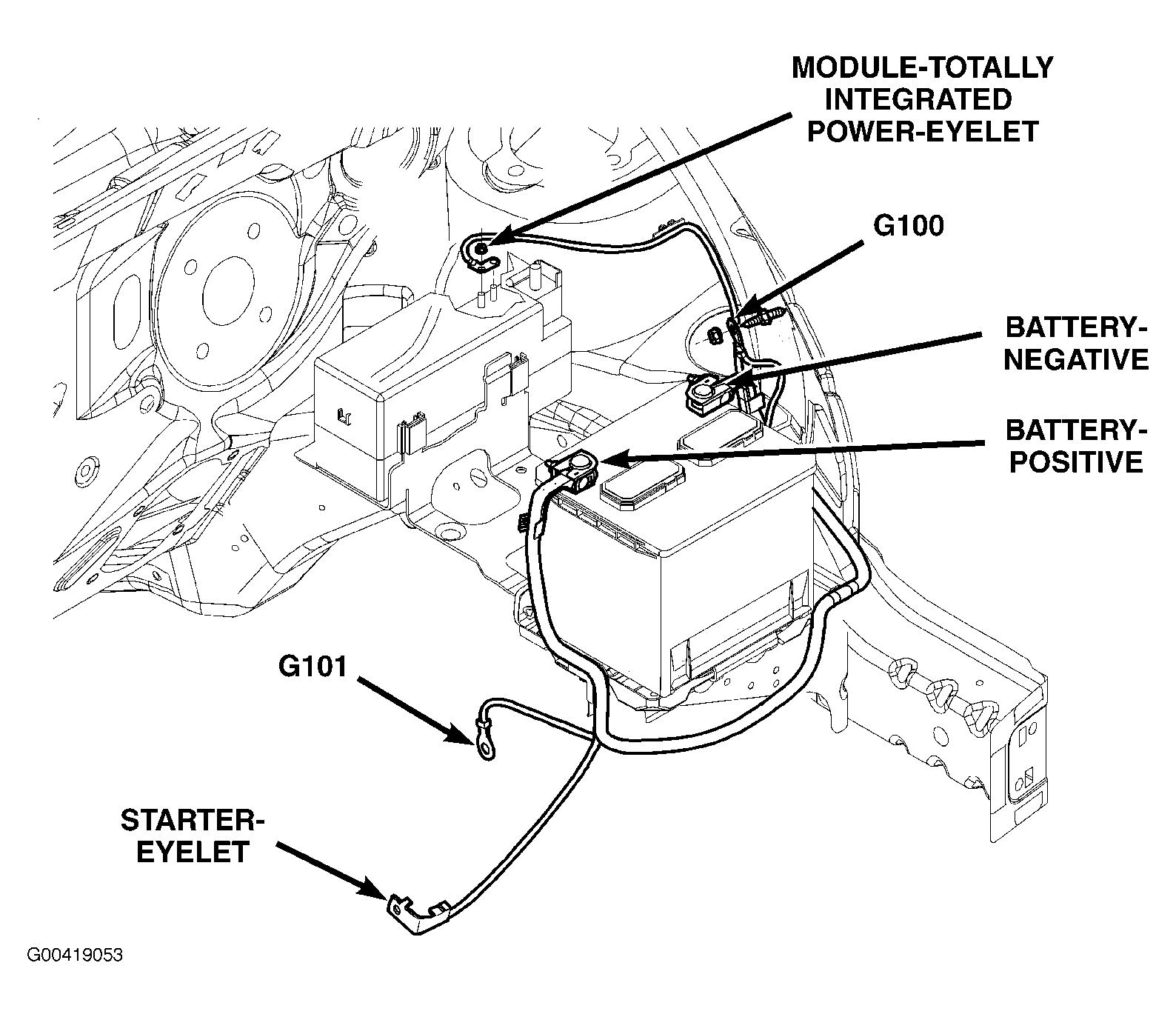 MODULE-TOTALLY INTEGRATED POWER-EYELET

G100

BATTERY-NEGATIVE

BATTERY-POSITIVE

G101

STARTER-EYELET

G00419053