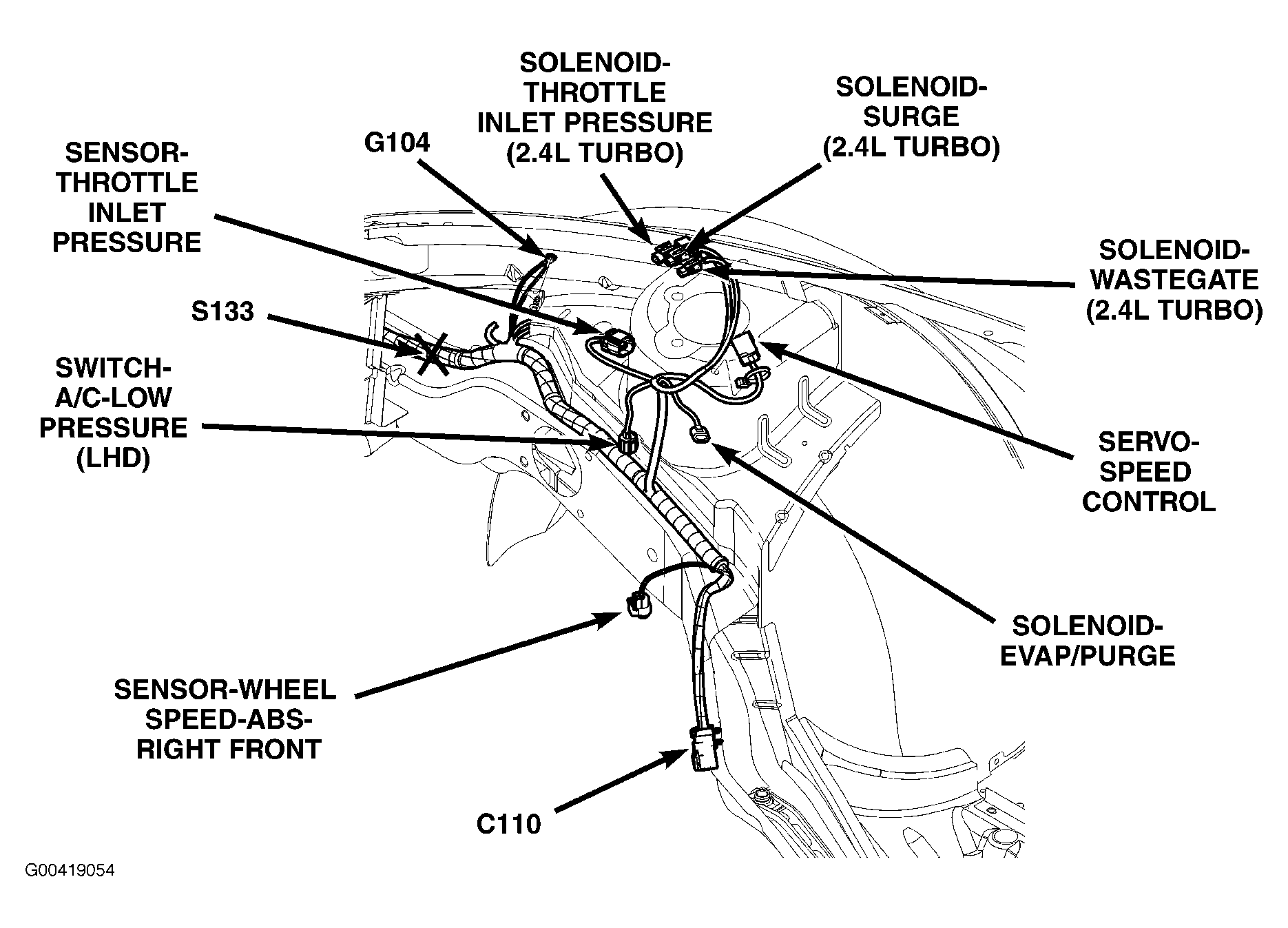 SOLENOID-THROTTLE INLET PRESSURE (2.4L TURBO)

SOLENOID-SURGE (2.4L TURBO)

G104

SENSOR-THROTTLE INLET PRESSURE

SOLENOID-WASTEGATE (2.4L TURBO)

S133

SWITCH-A/C-LOW PRESSURE (LHD)

SERVO-SPEED CONTROL

SOLENOID-EVAP/PURGE

SENSOR-WHEEL SPEED-ABS-RIGHT FRONT

C110

G00419054