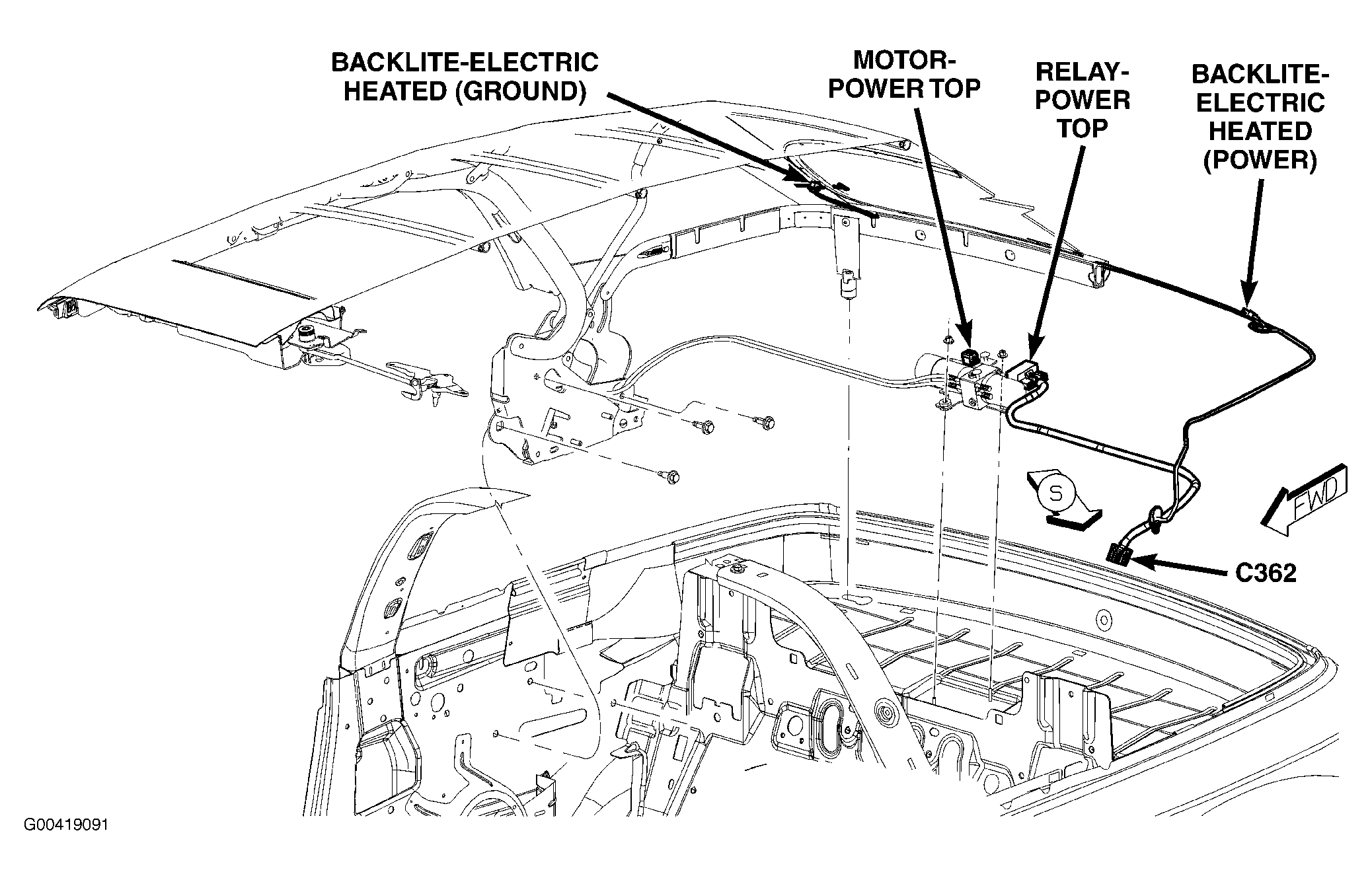 BACKLITE-ELECTRIC HEATED (GROUND)

MOTOR-POWER TOP

RELAY-POWER TOP

BACKLITE-ELECTRIC HEATED (POWER)

S

FWD

C362

G00419091