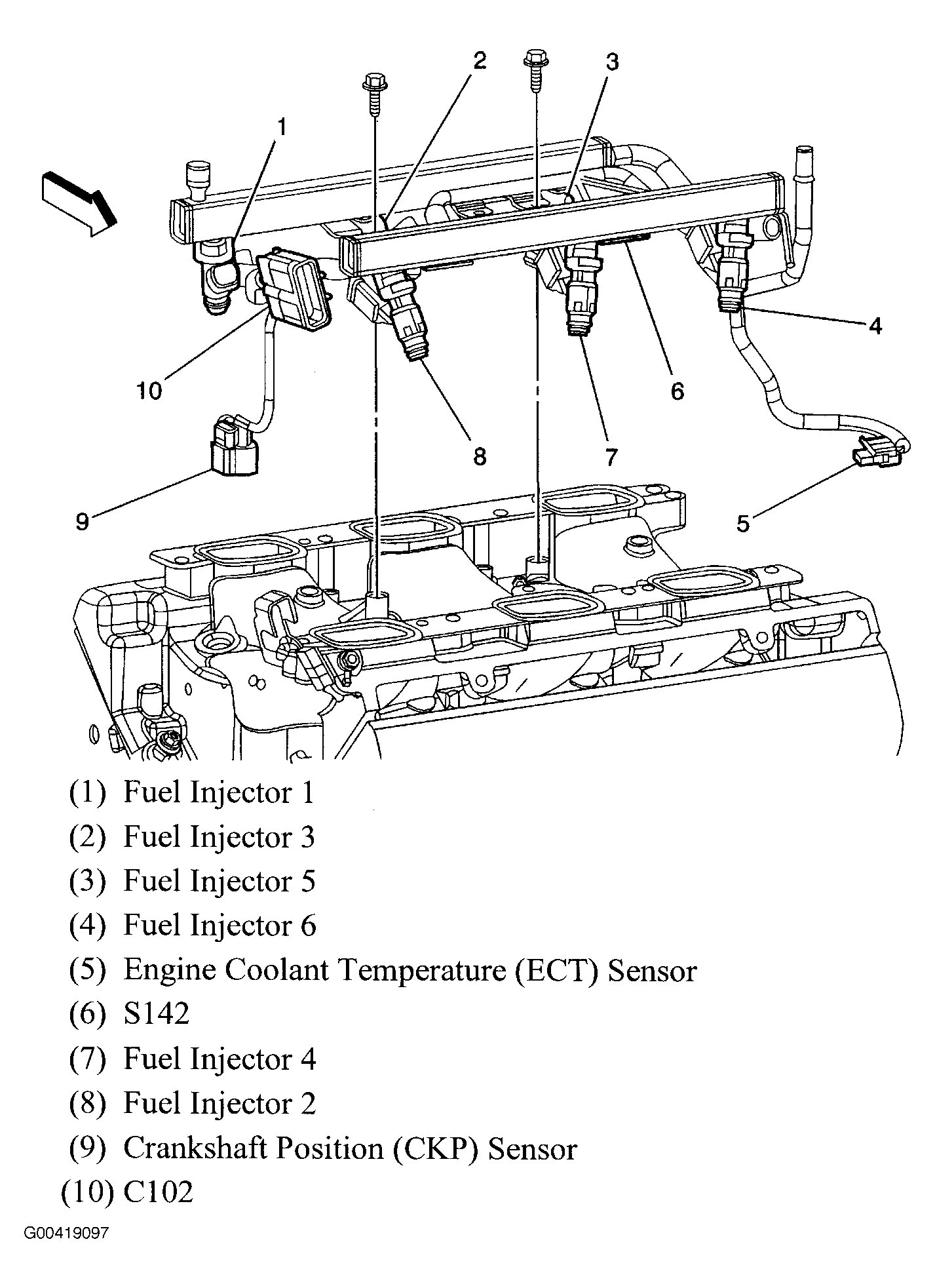 2
3
1
4
10
6
8
7
9
5

(1) Fuel Injector 1
(2) Fuel Injector 3
(3) Fuel Injector 5
(4) Fuel Injector 6
(5) Engine Coolant Temperature (ECT) Sensor
(6) S142
(7) Fuel Injector 4
(8) Fuel Injector 2
(9) Crankshaft Position (CKP) Sensor
(10) C102

G00419097