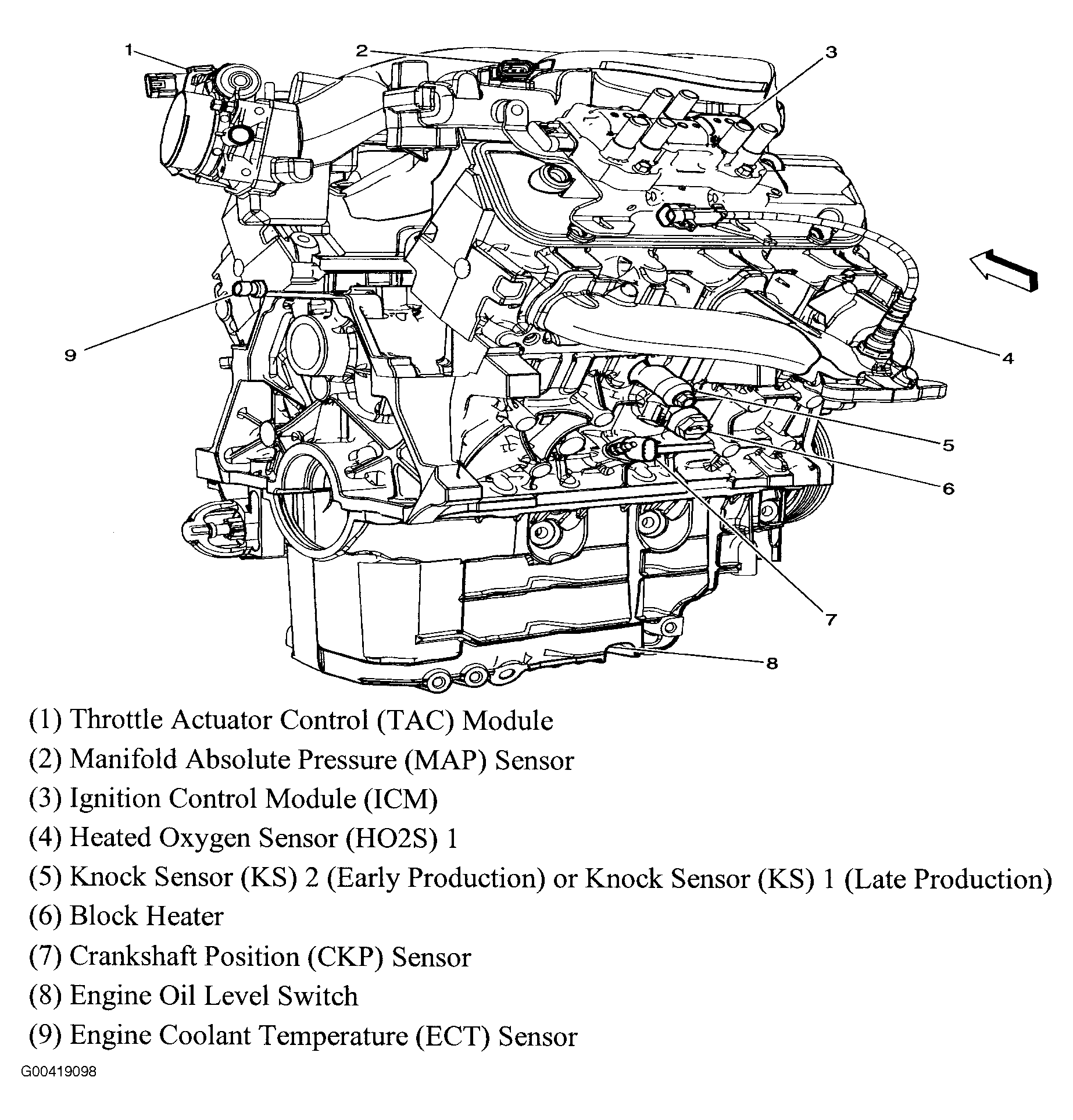 1
2
3
9
4
5
6
7
8

(1) Throttle Actuator Control (TAC) Module
(2) Manifold Absolute Pressure (MAP) Sensor
(3) Ignition Control Module (ICM)
(4) Heated Oxygen Sensor (HO2S) 1
(5) Knock Sensor (KS) 2 (Early Production) or Knock Sensor (KS) 1 (Late Production)
(6) Block Heater
(7) Crankshaft Position (CKP) Sensor
(8) Engine Oil Level Switch
(9) Engine Coolant Temperature (ECT) Sensor

G00419098