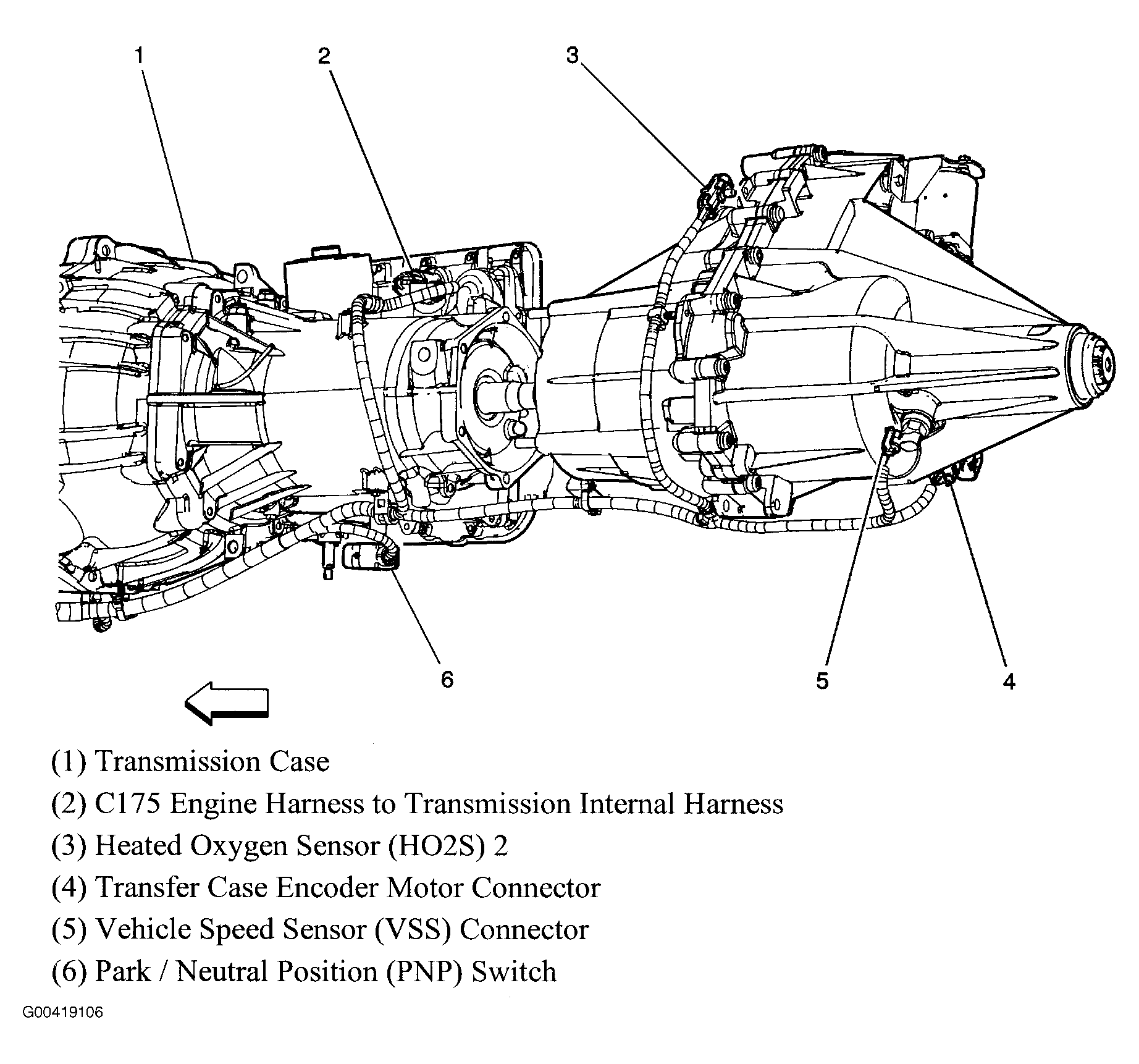 1
2
3
6
5
4

(1) Transmission Case
(2) C175 Engine Harness to Transmission Internal Harness
(3) Heated Oxygen Sensor (HO2S) 2
(4) Transfer Case Encoder Motor Connector
(5) Vehicle Speed Sensor (VSS) Connector
(6) Park / Neutral Position (PNP) Switch

G00419106