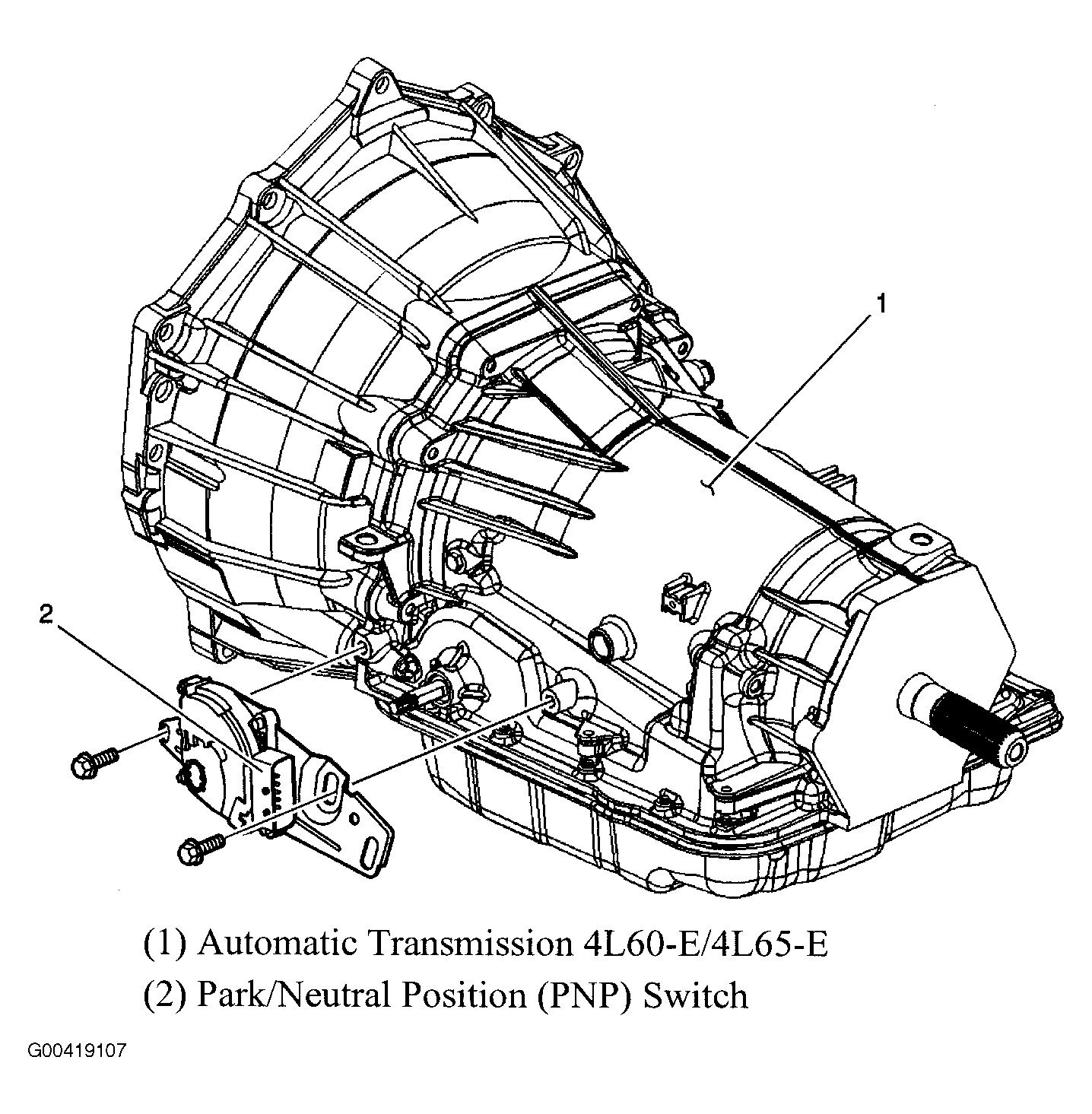 1

2

(1) Automatic Transmission 4L60-E/4L65-E
(2) Park/Neutral Position (PNP) Switch

G00419107